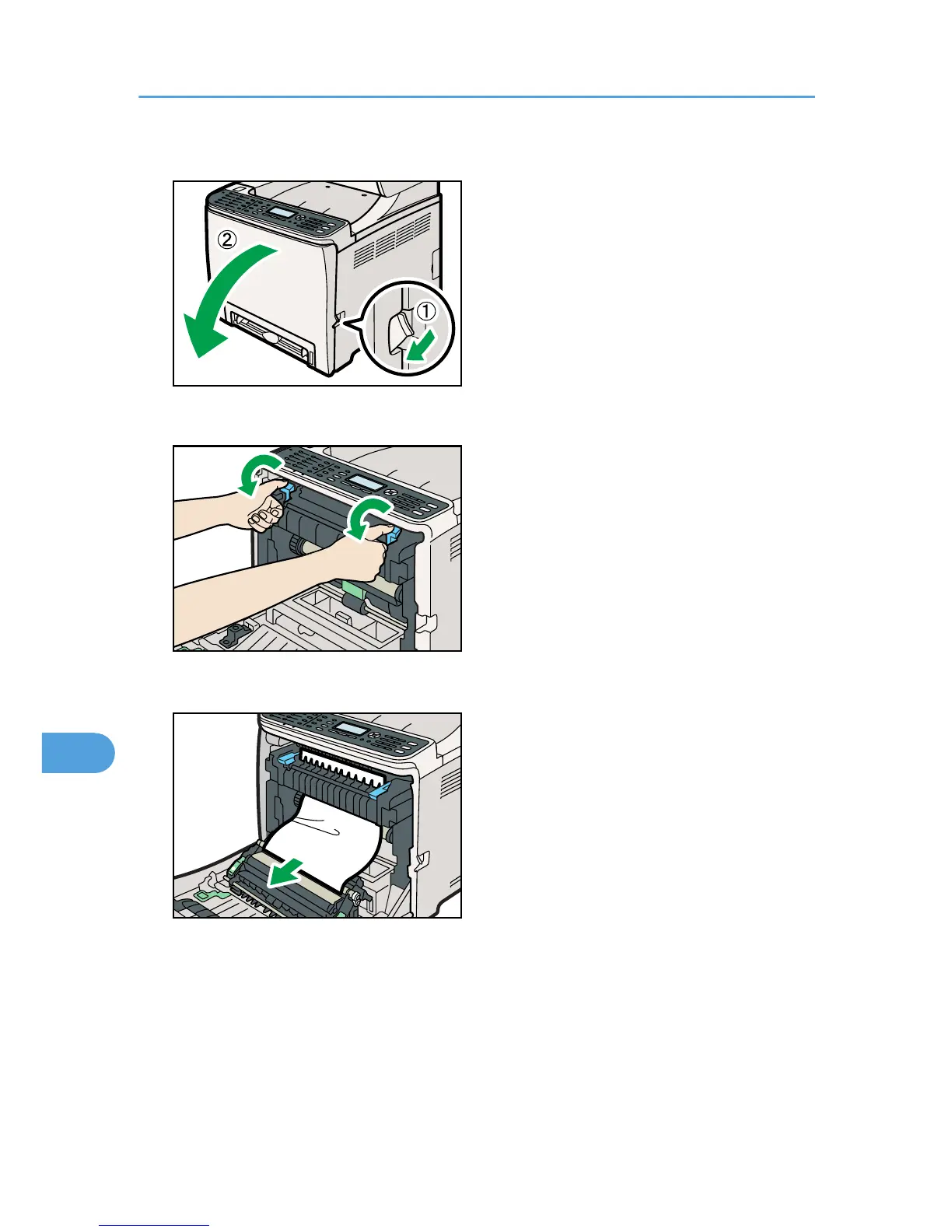 ②

①