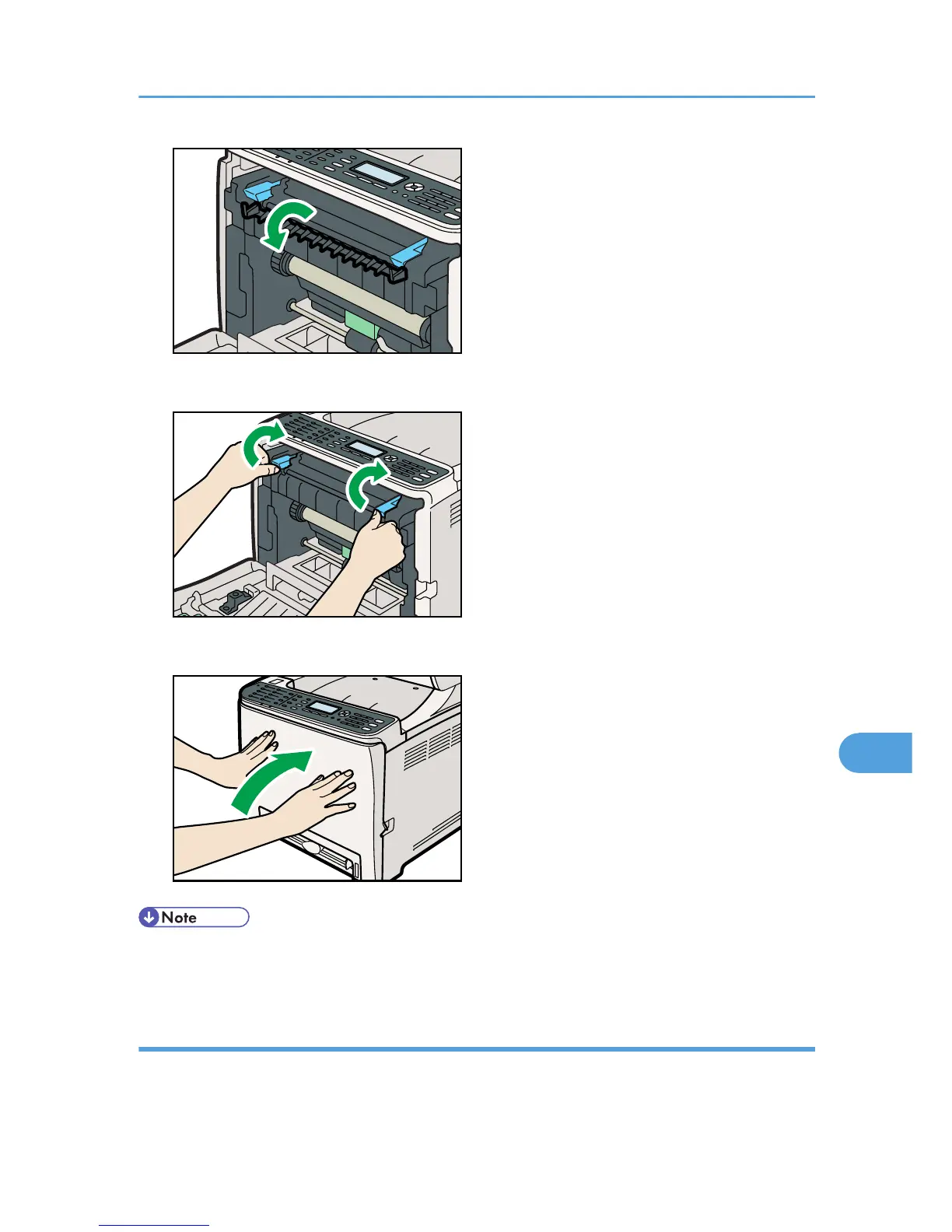 Note