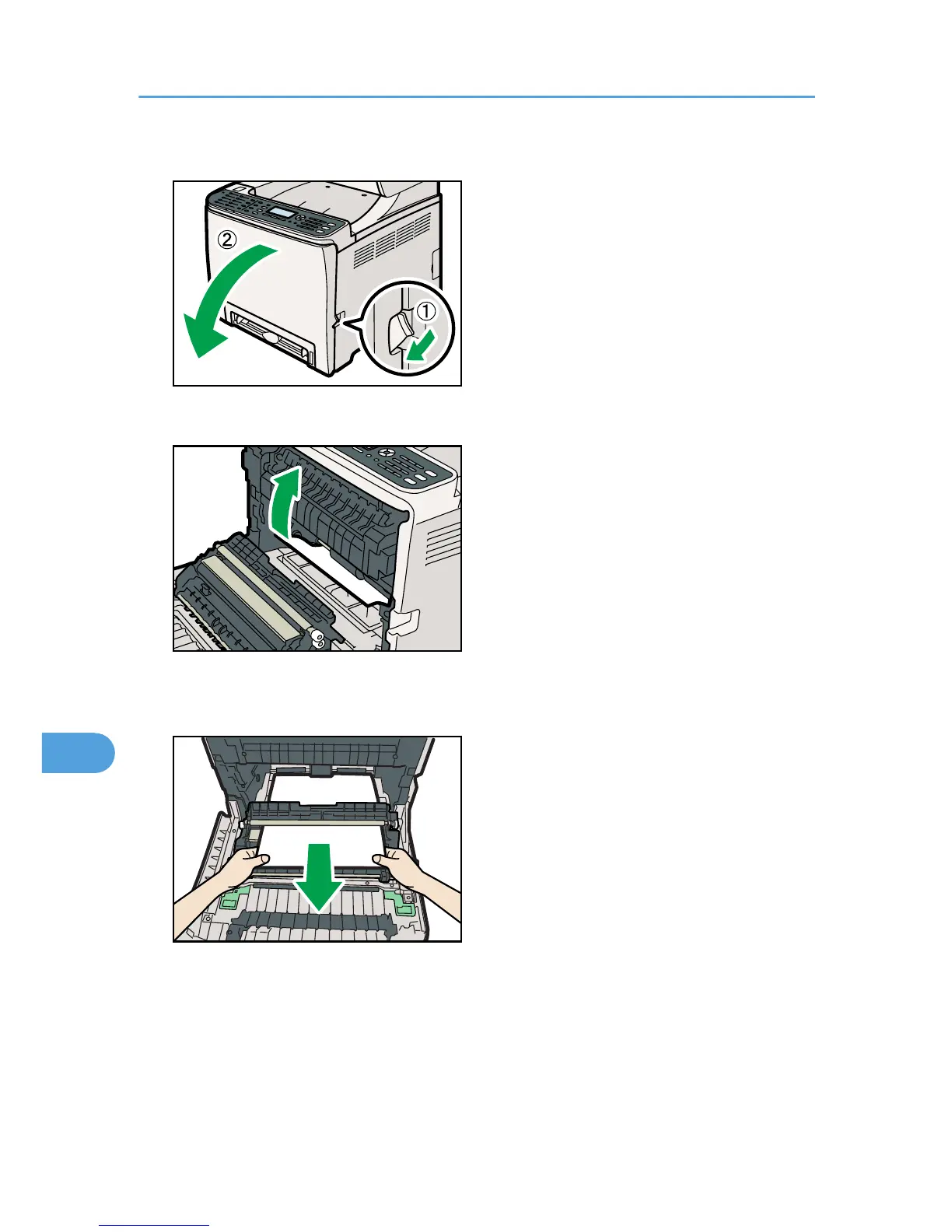 ②

①