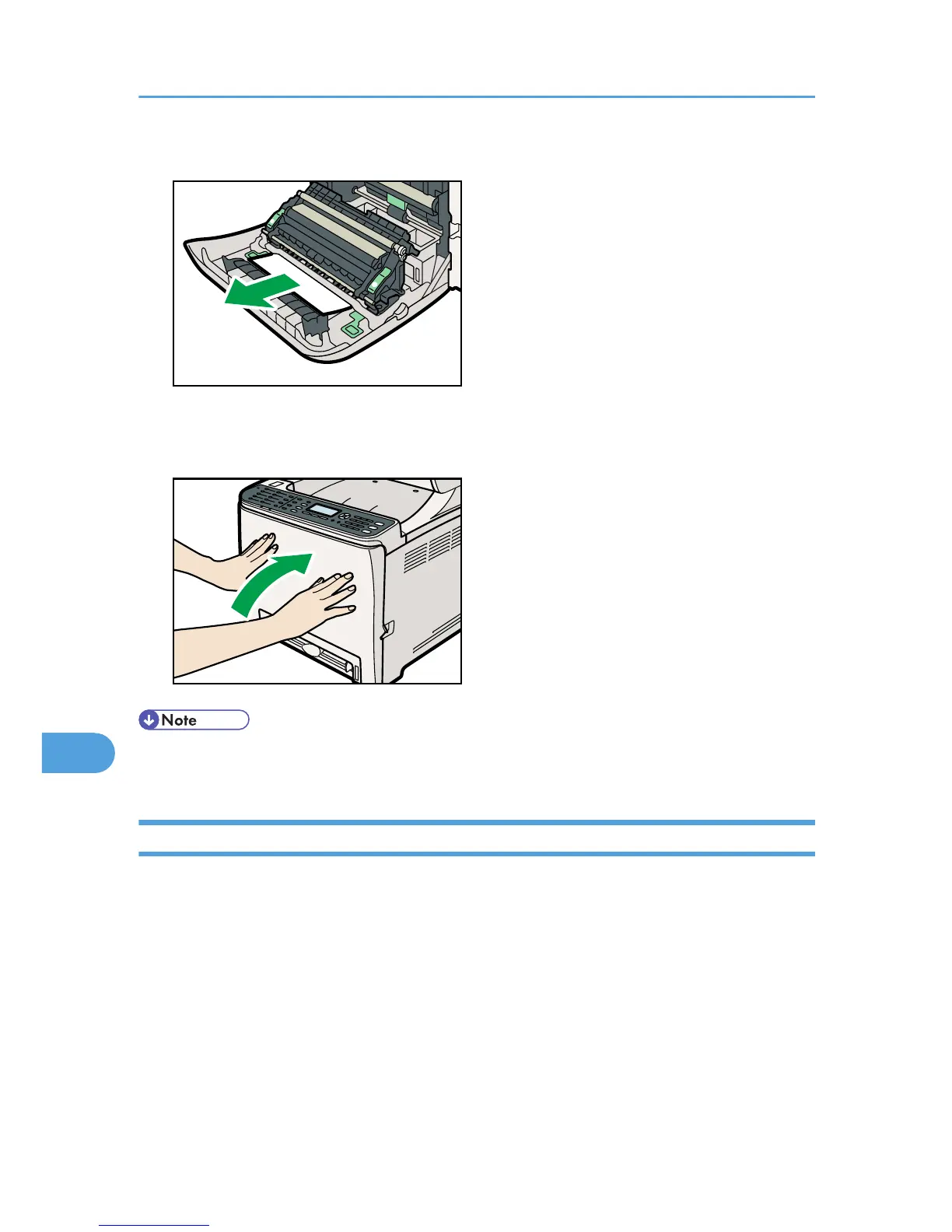 Note