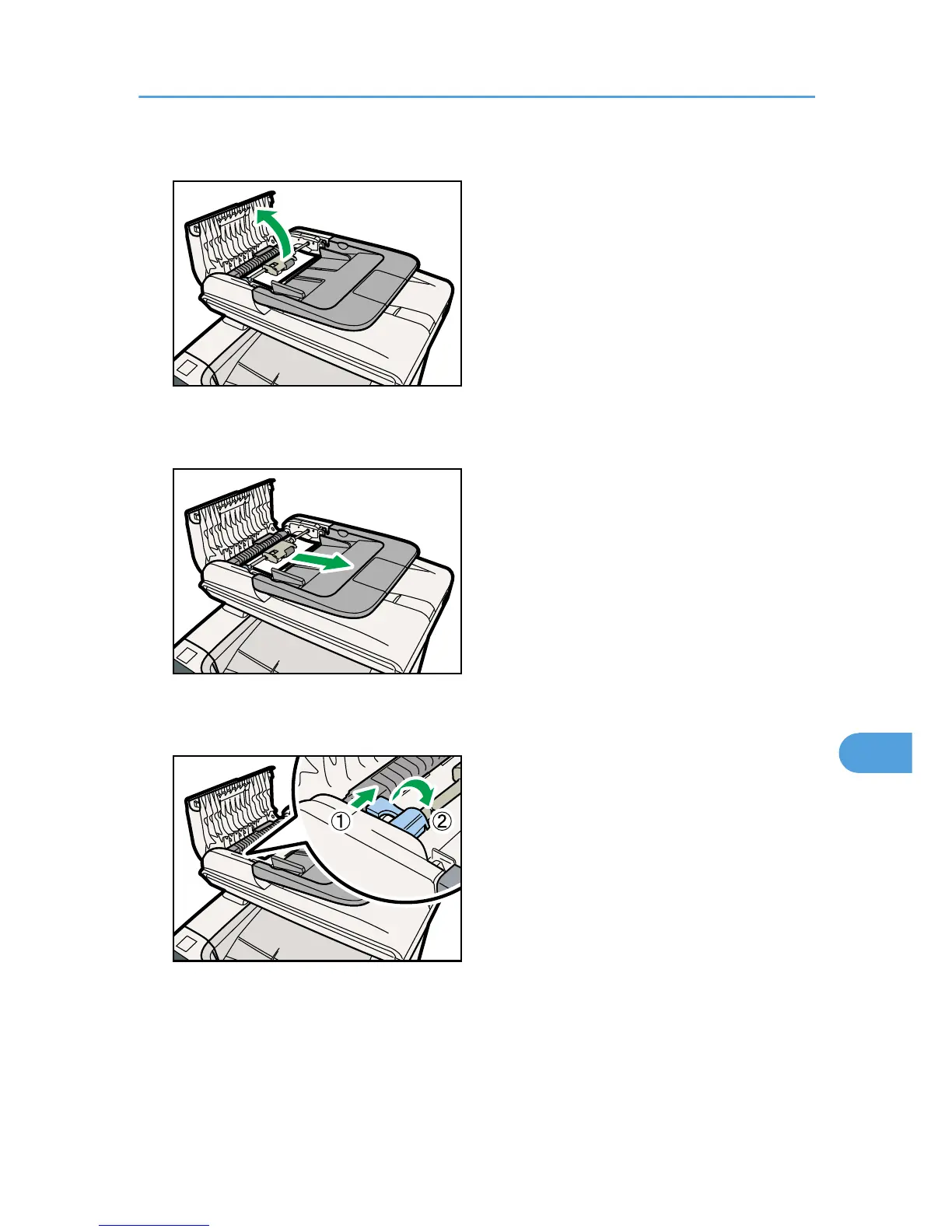 ①

②