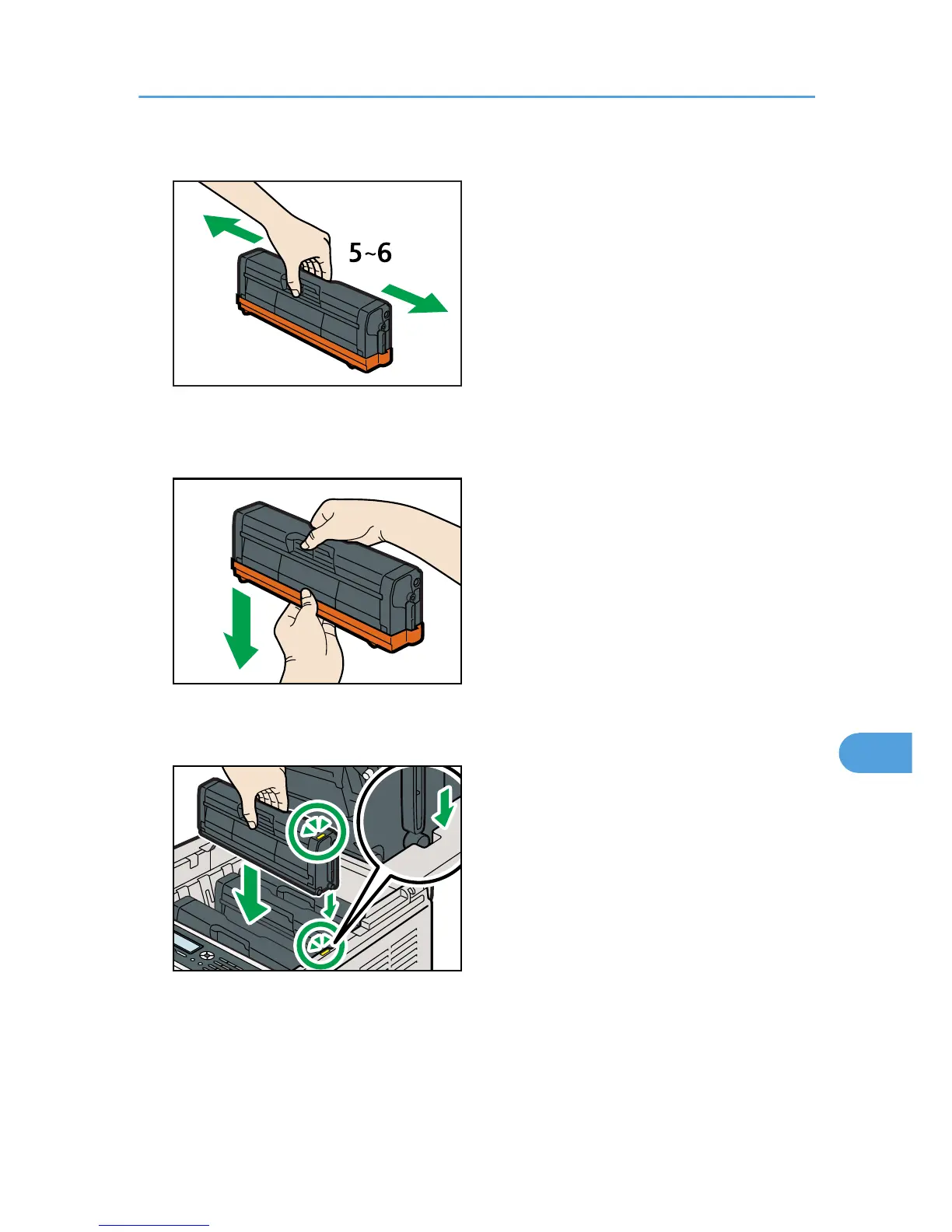 5~6