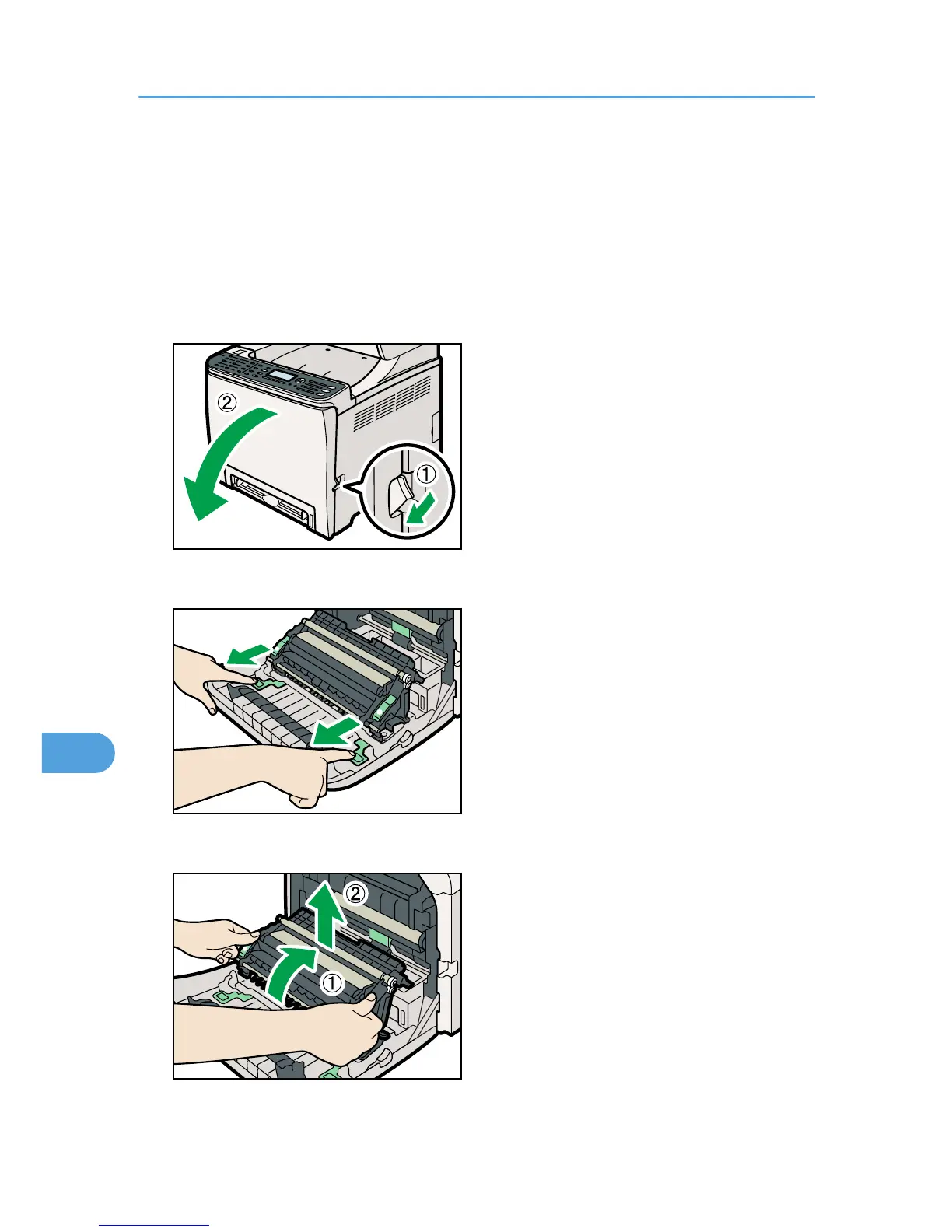 ②

①

②

①