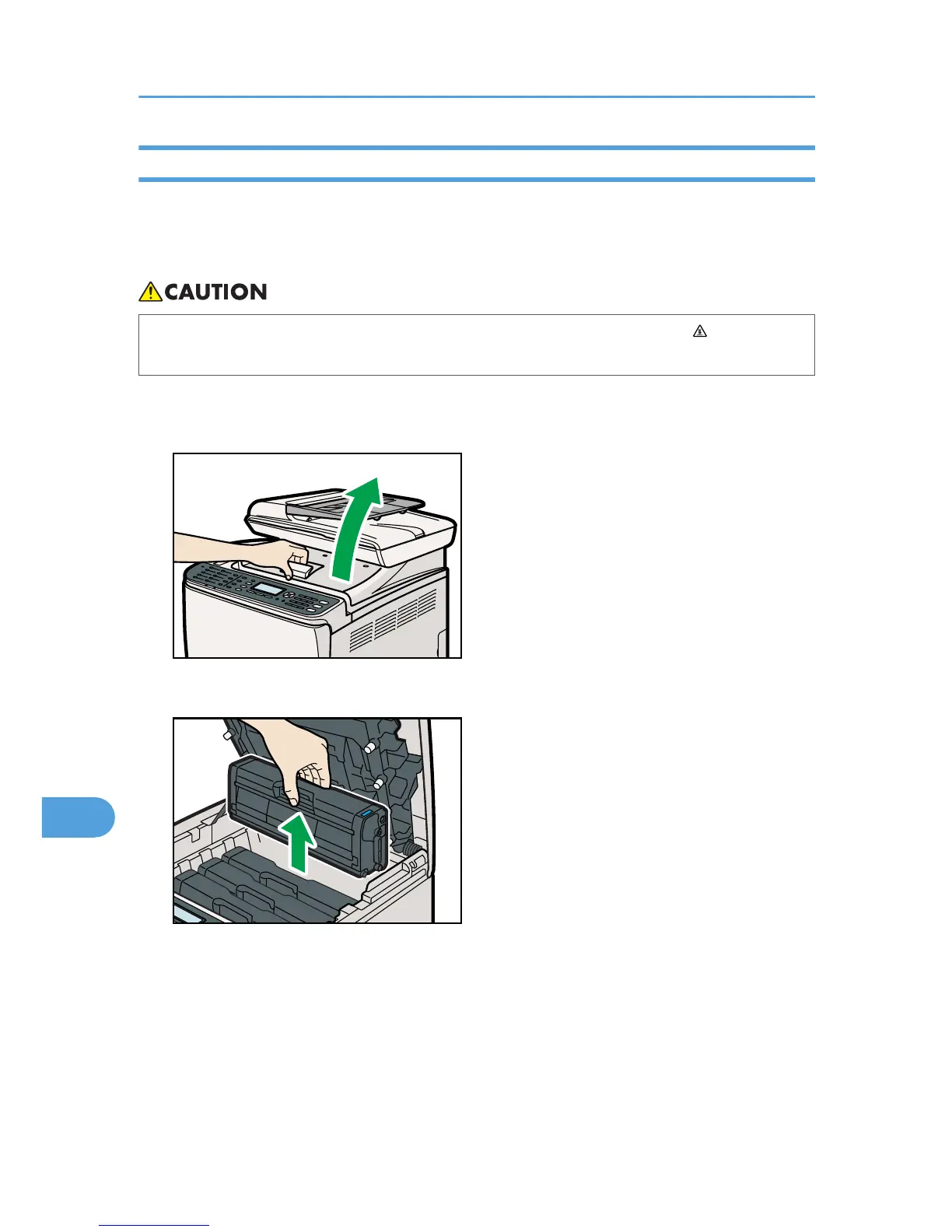 CAUTION