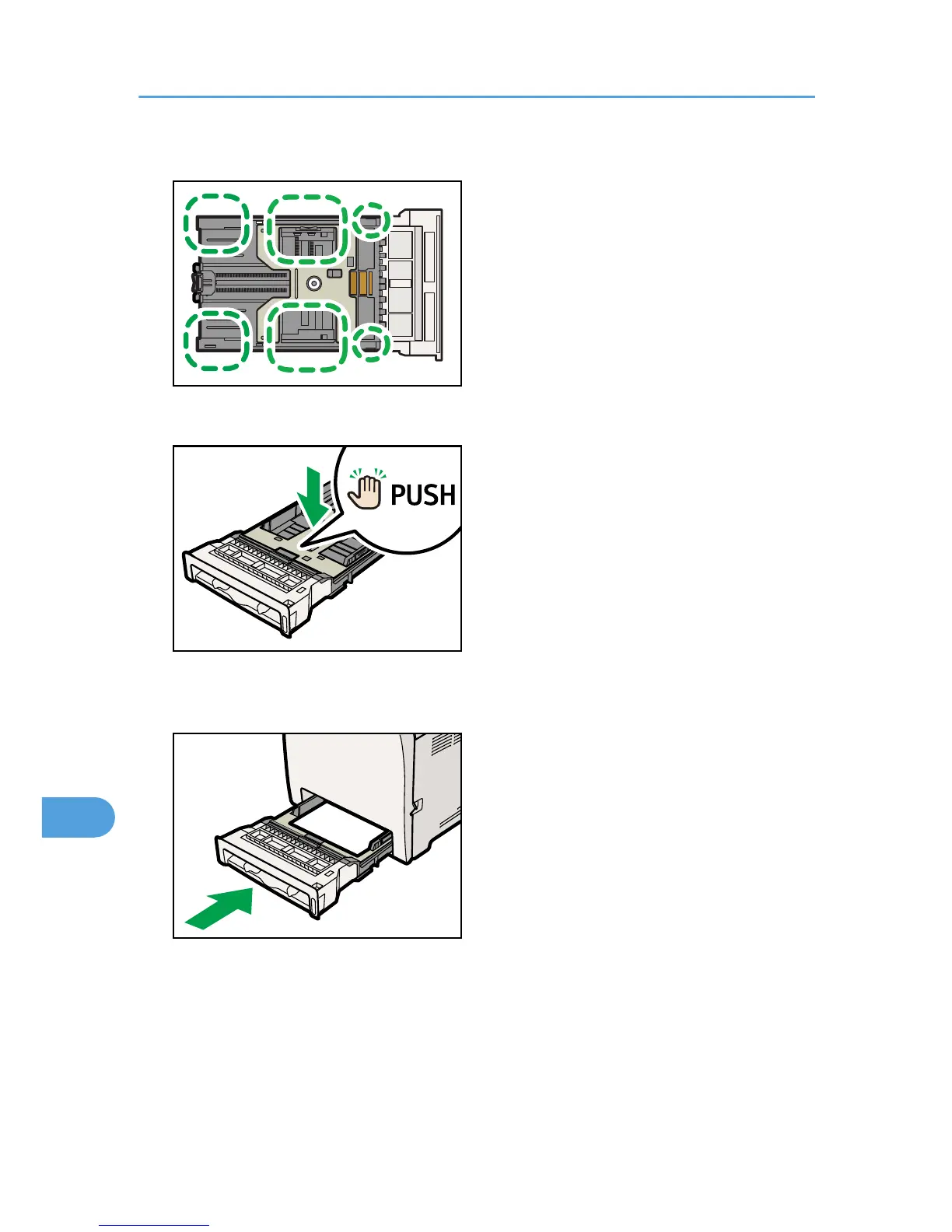 PUSH