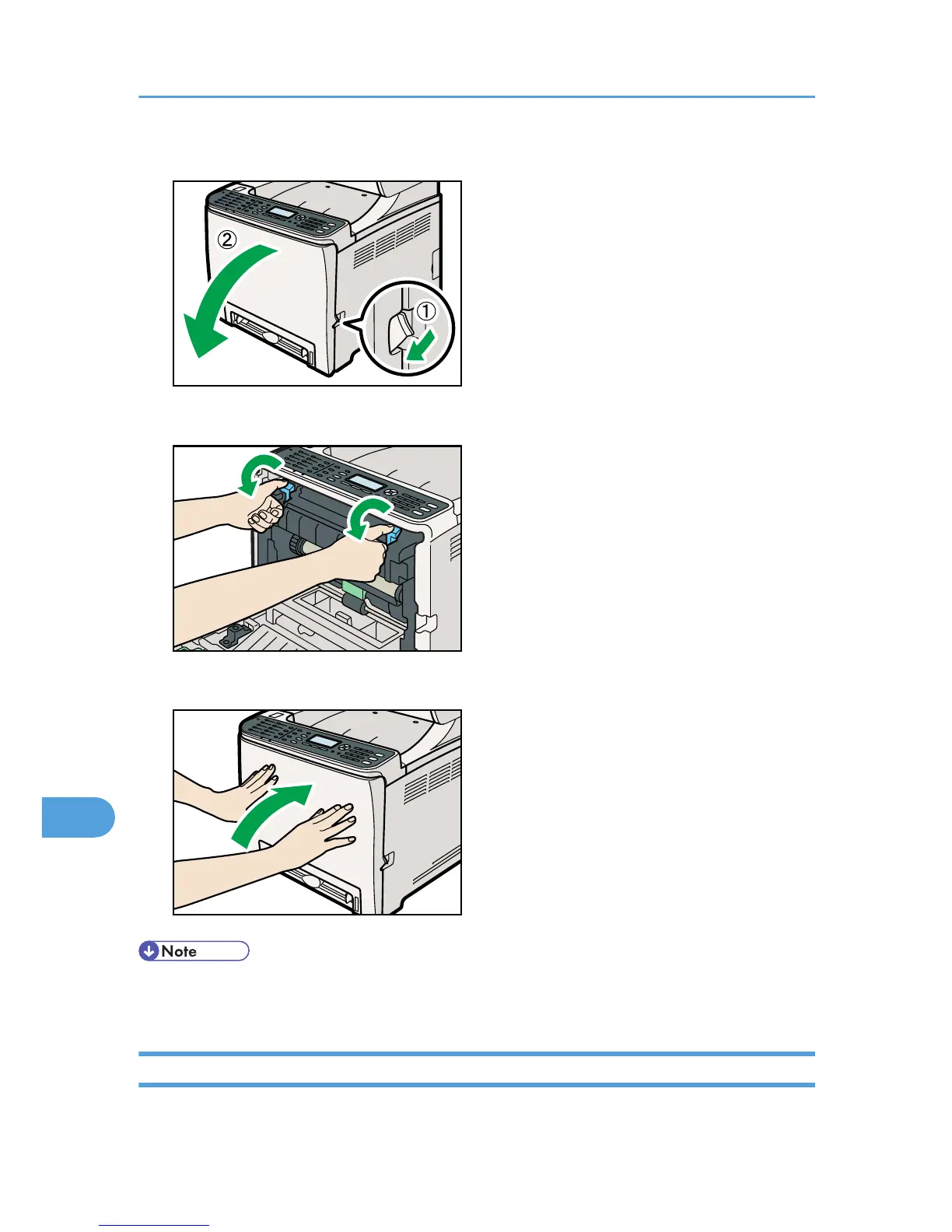 ②

①

Note