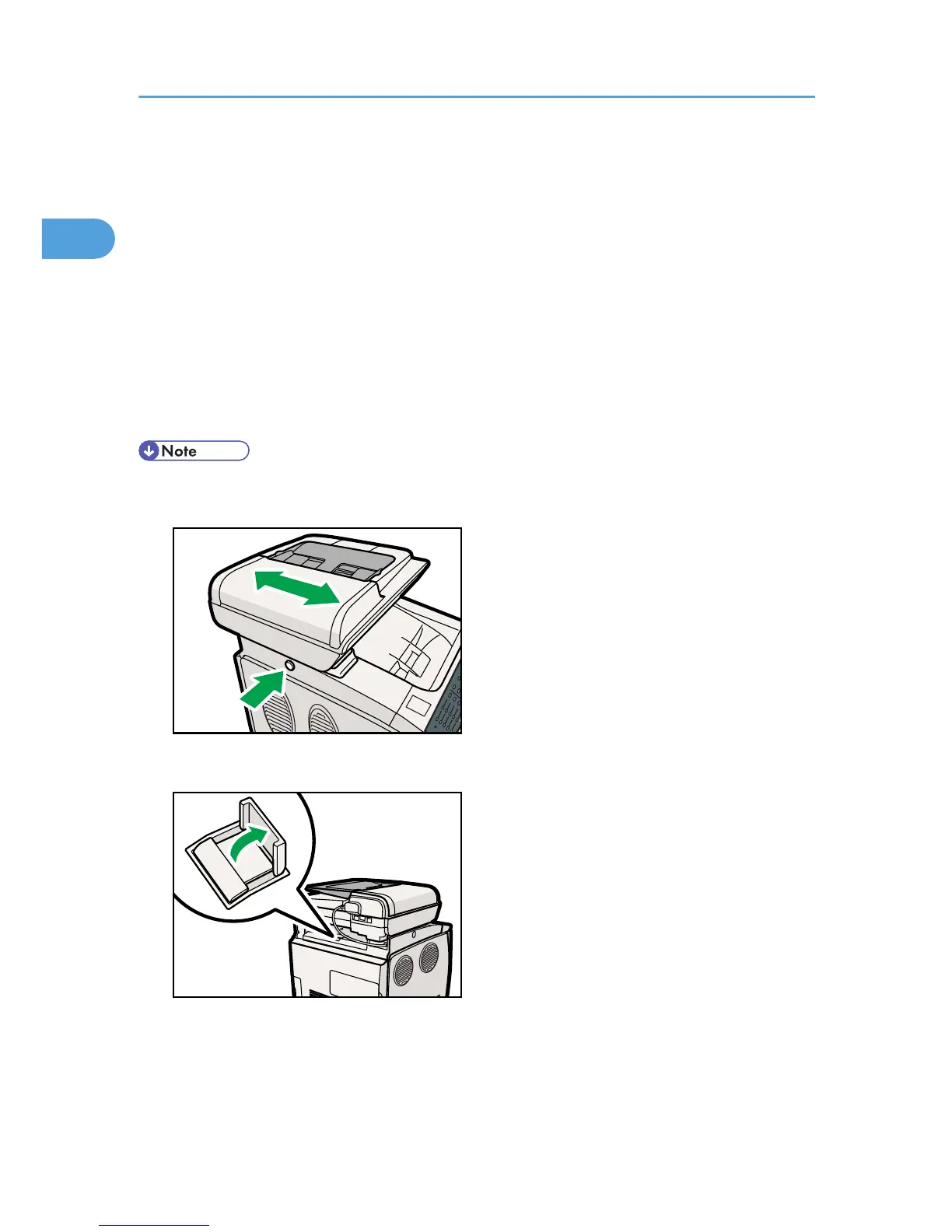 Note