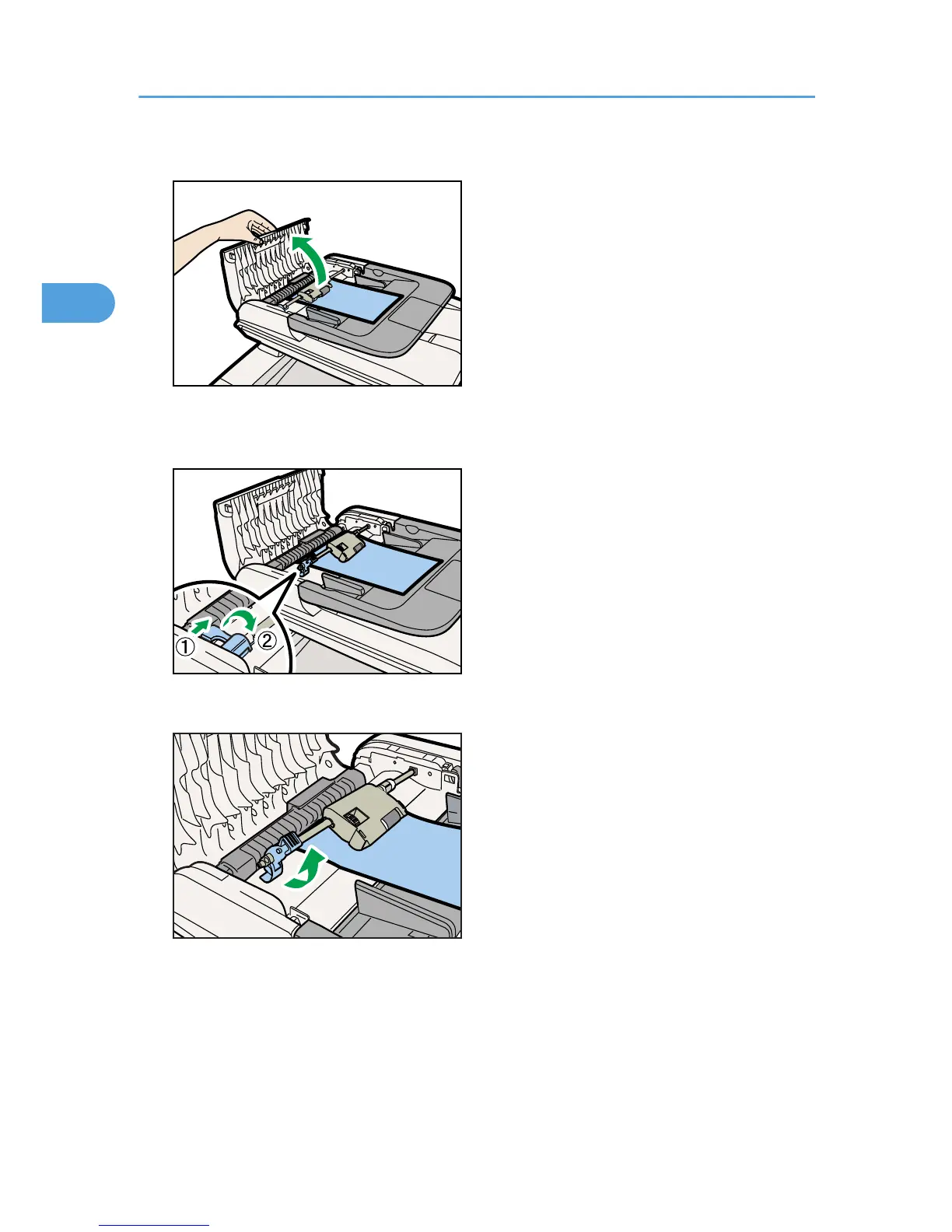 ①
②