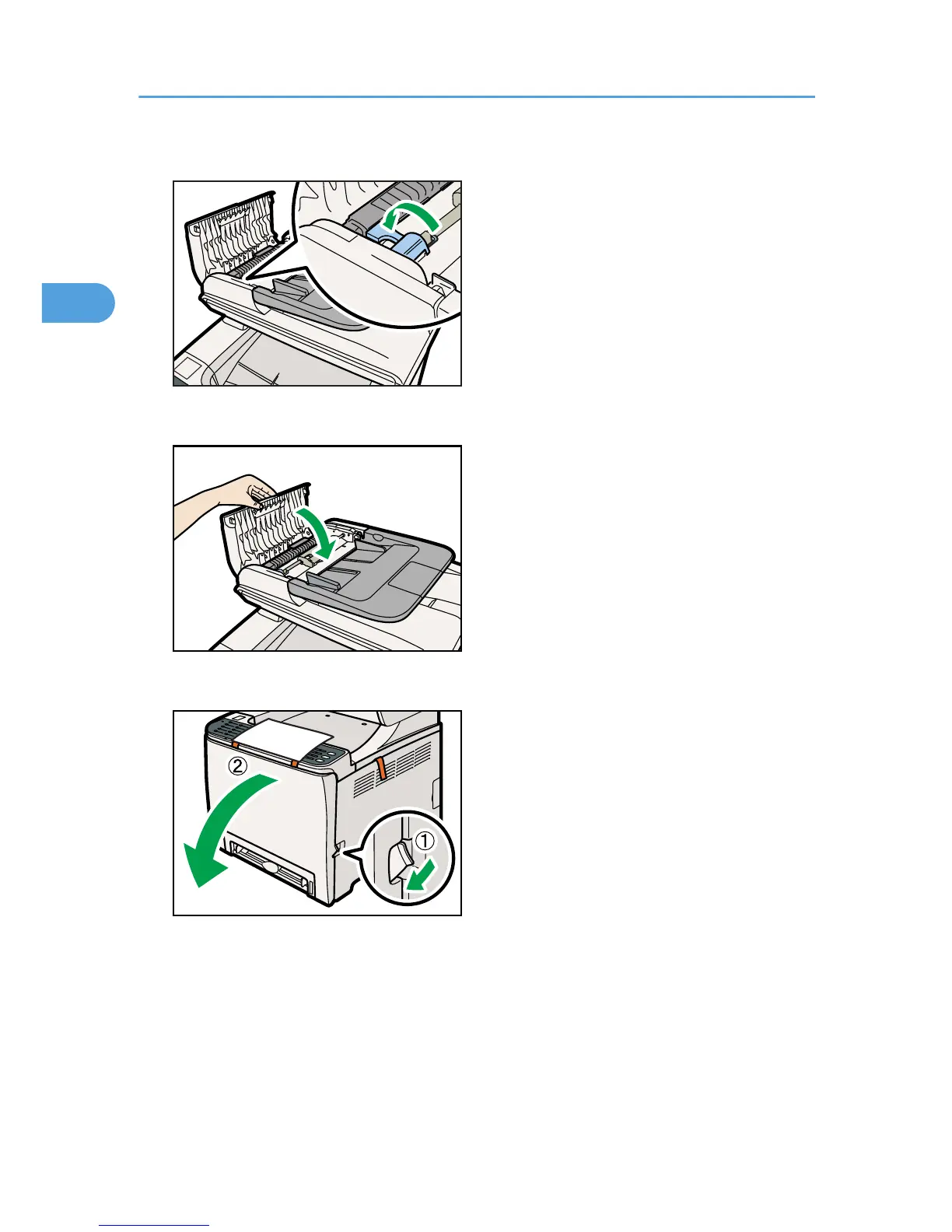 ②

①