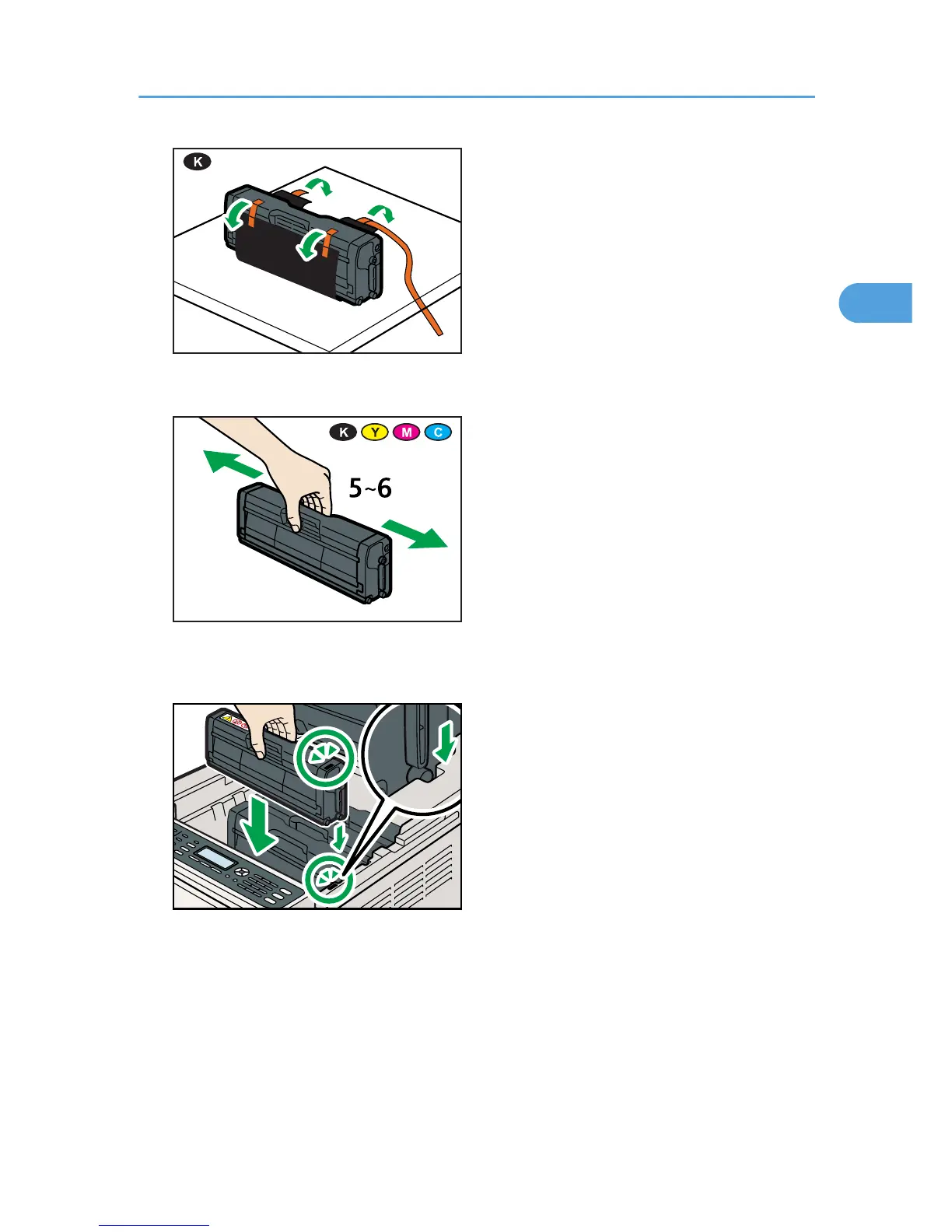 K

K Y M C

5~6