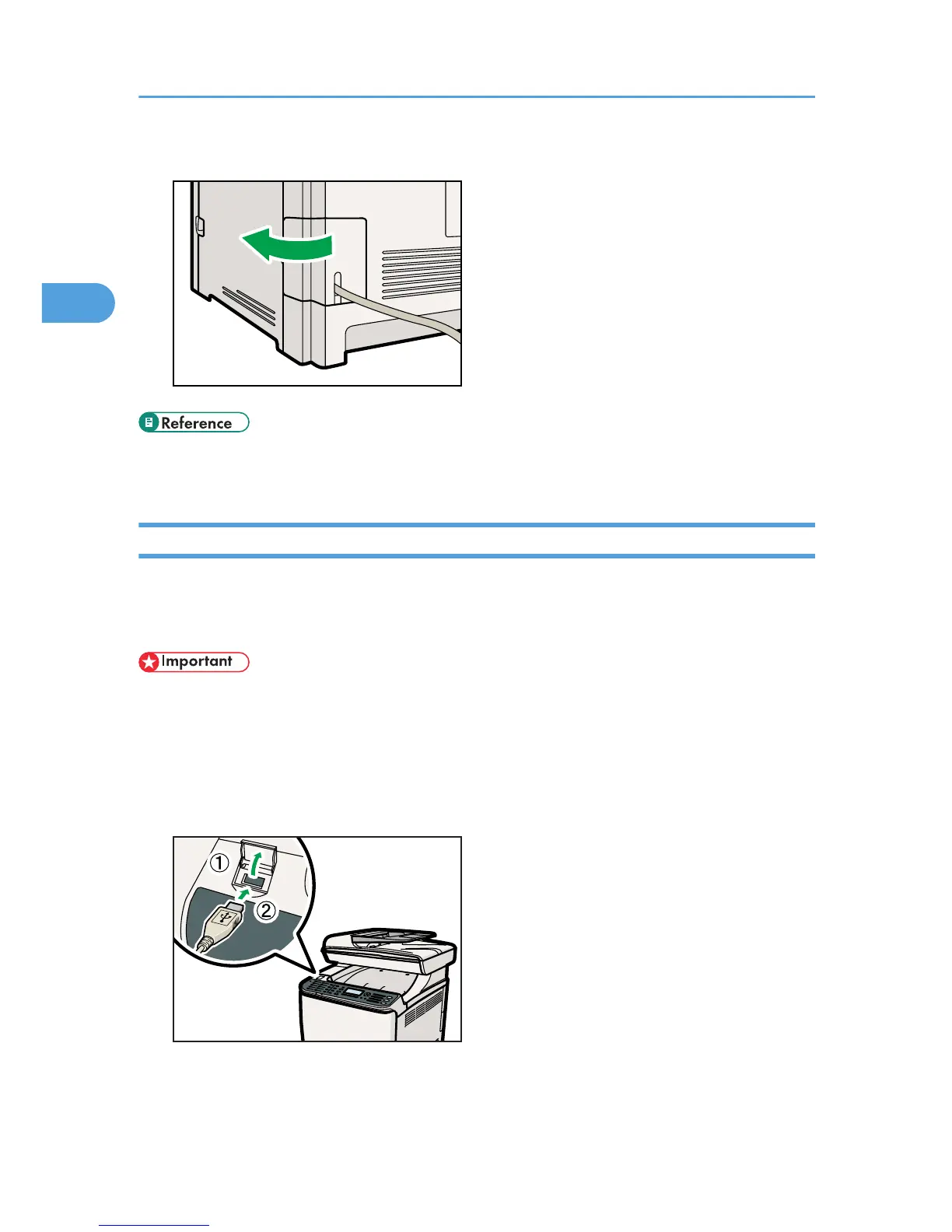 Reference

Important

①

②