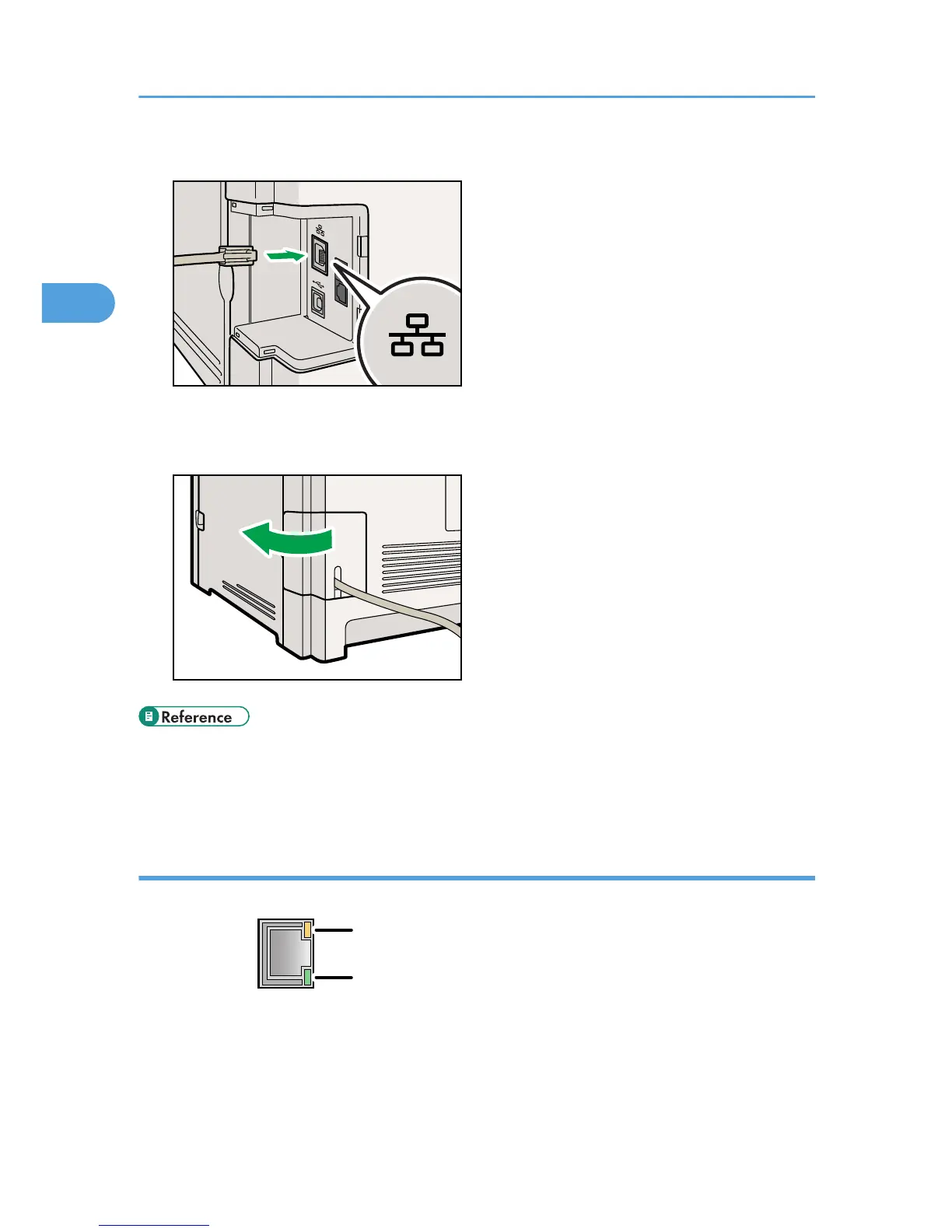 Reference