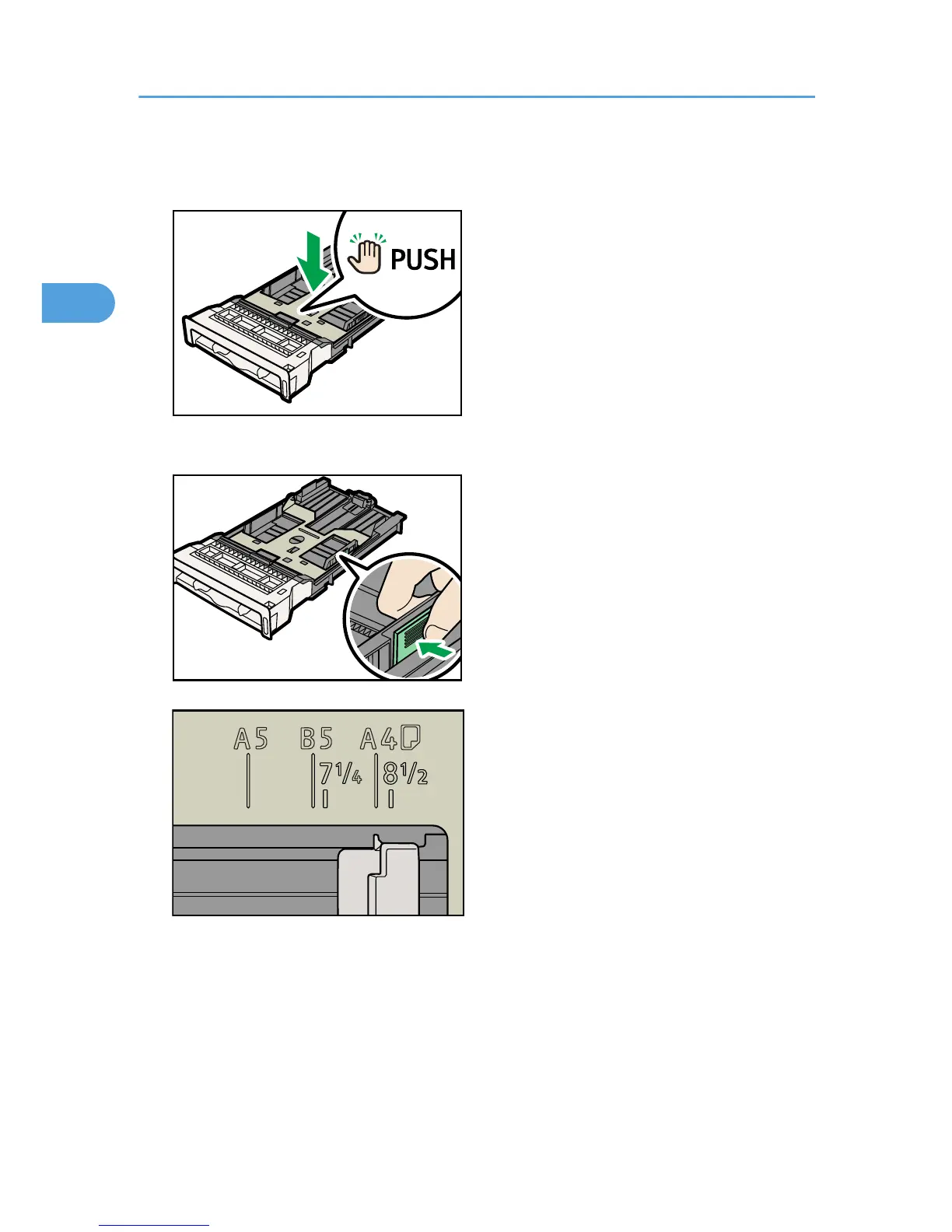 PUSH

A5 B5 A4

$7\frac{1}{4}$ $8\frac{1}{2}$