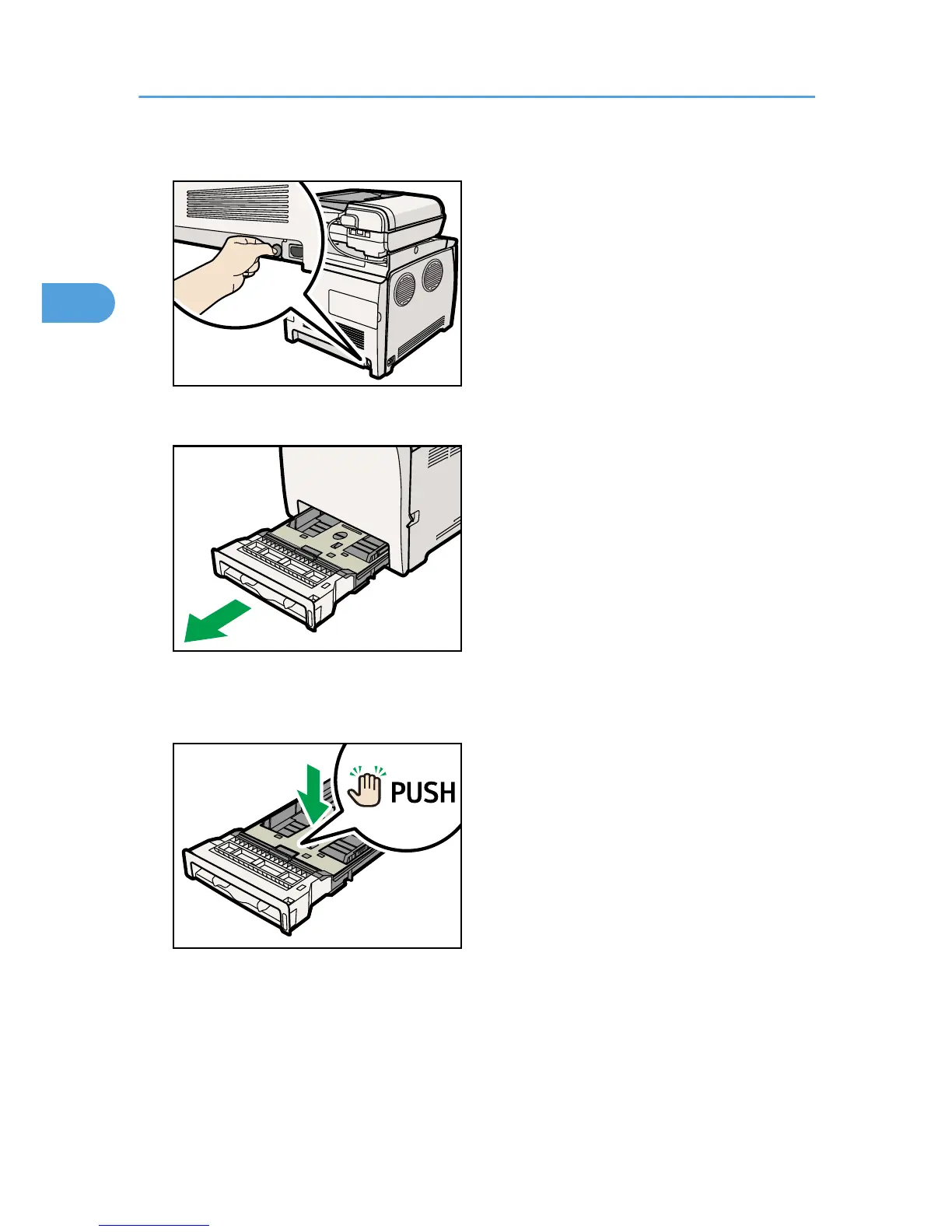 PUSH