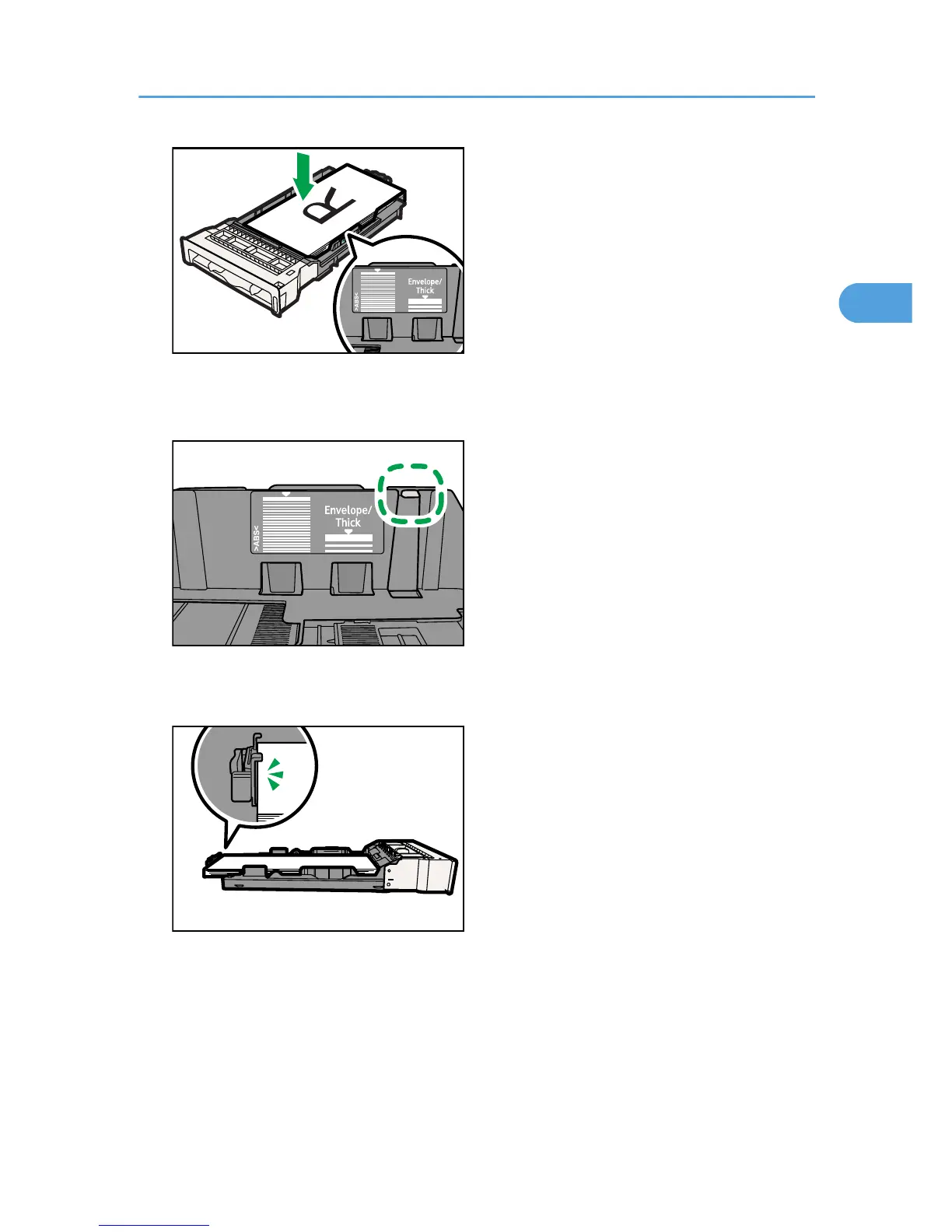 R

>ABS<

Envelope/ Thick

>ABS<

Envelope/ Thick