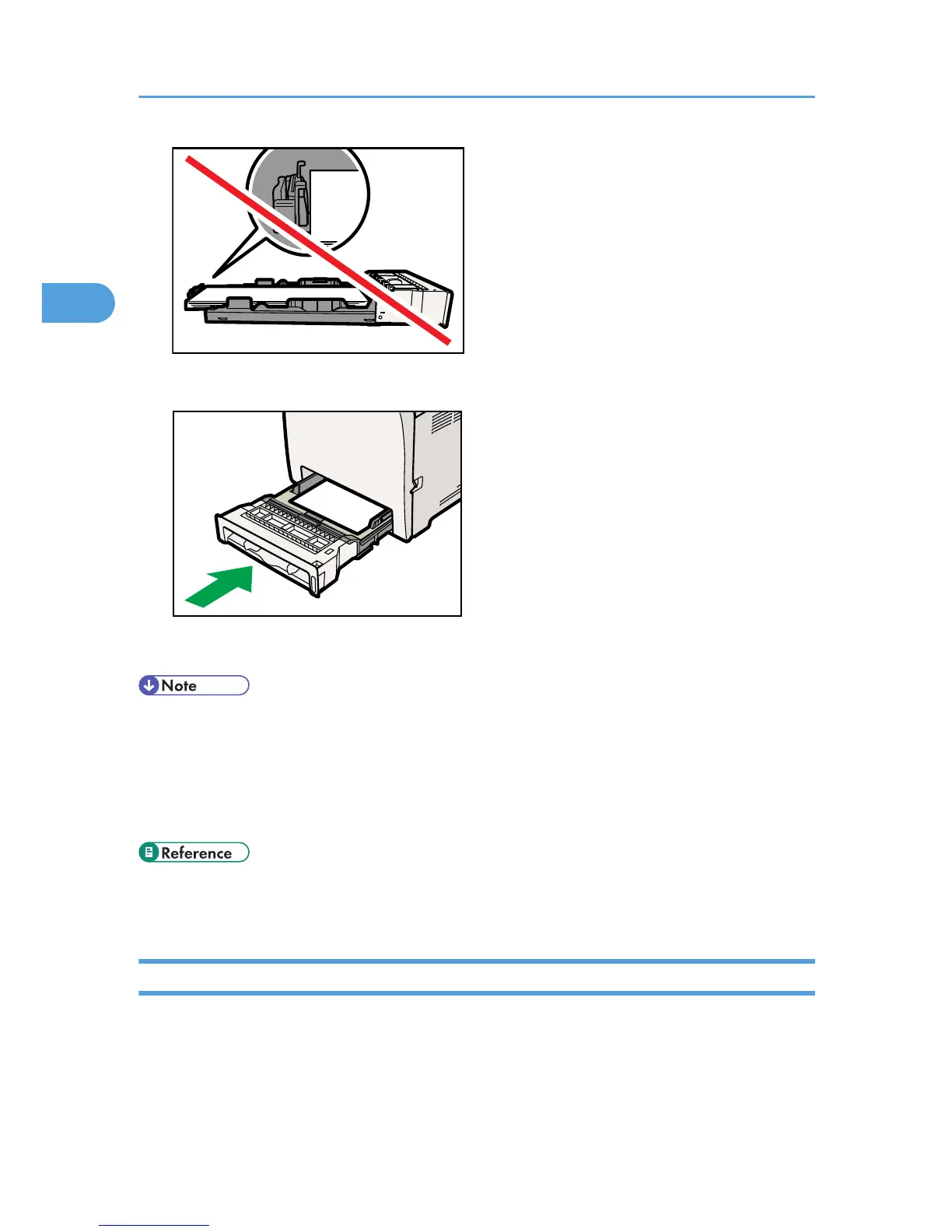 Note

Reference