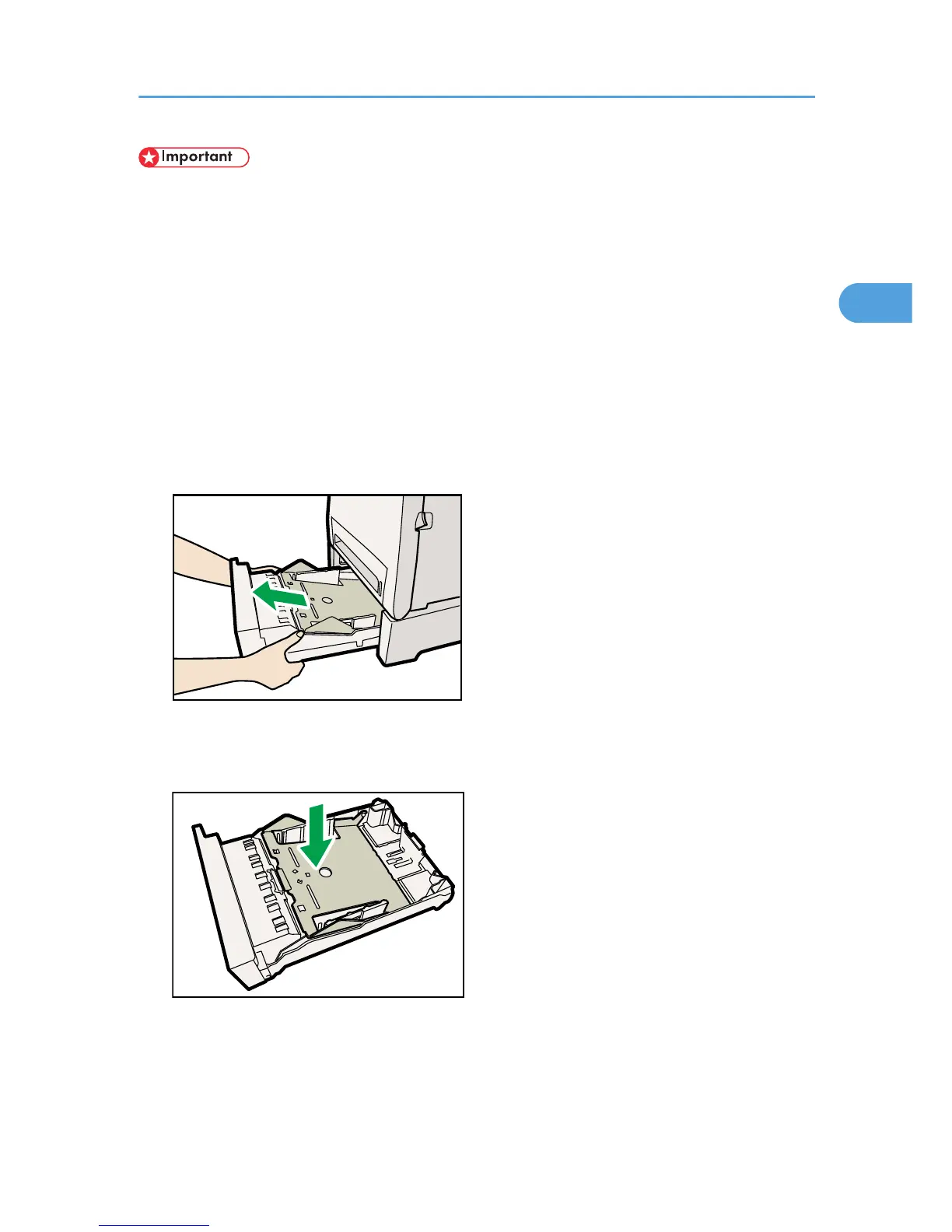 Important