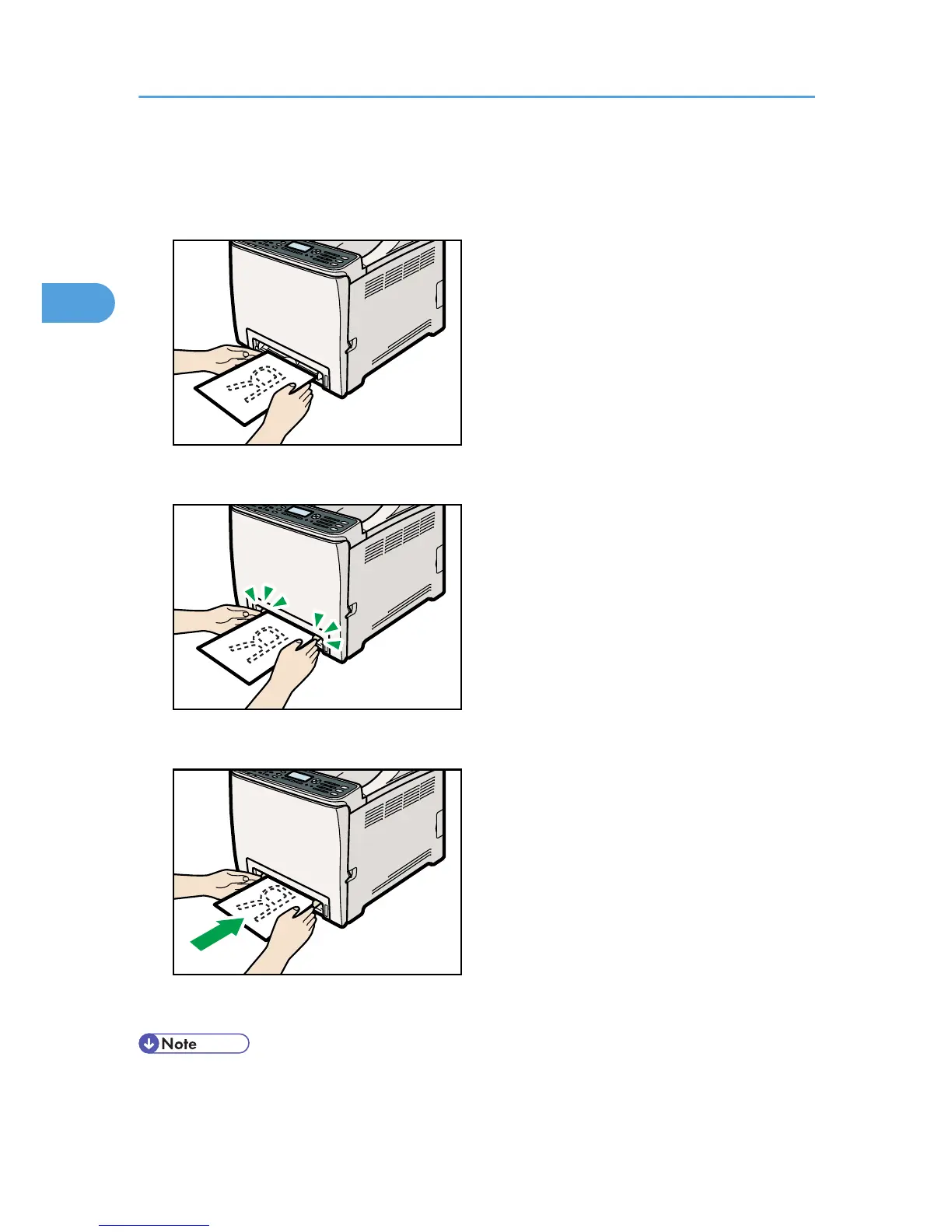 Note