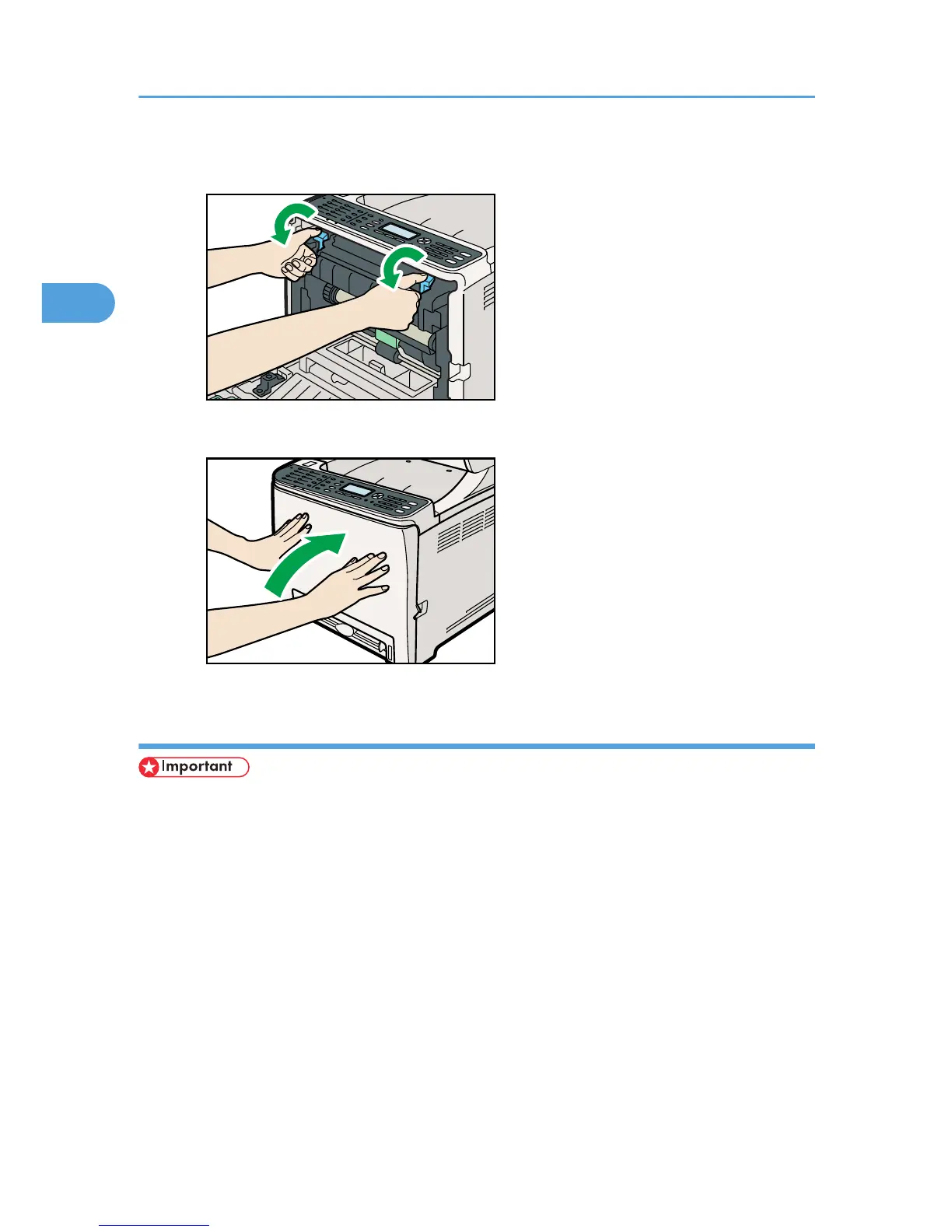 Important