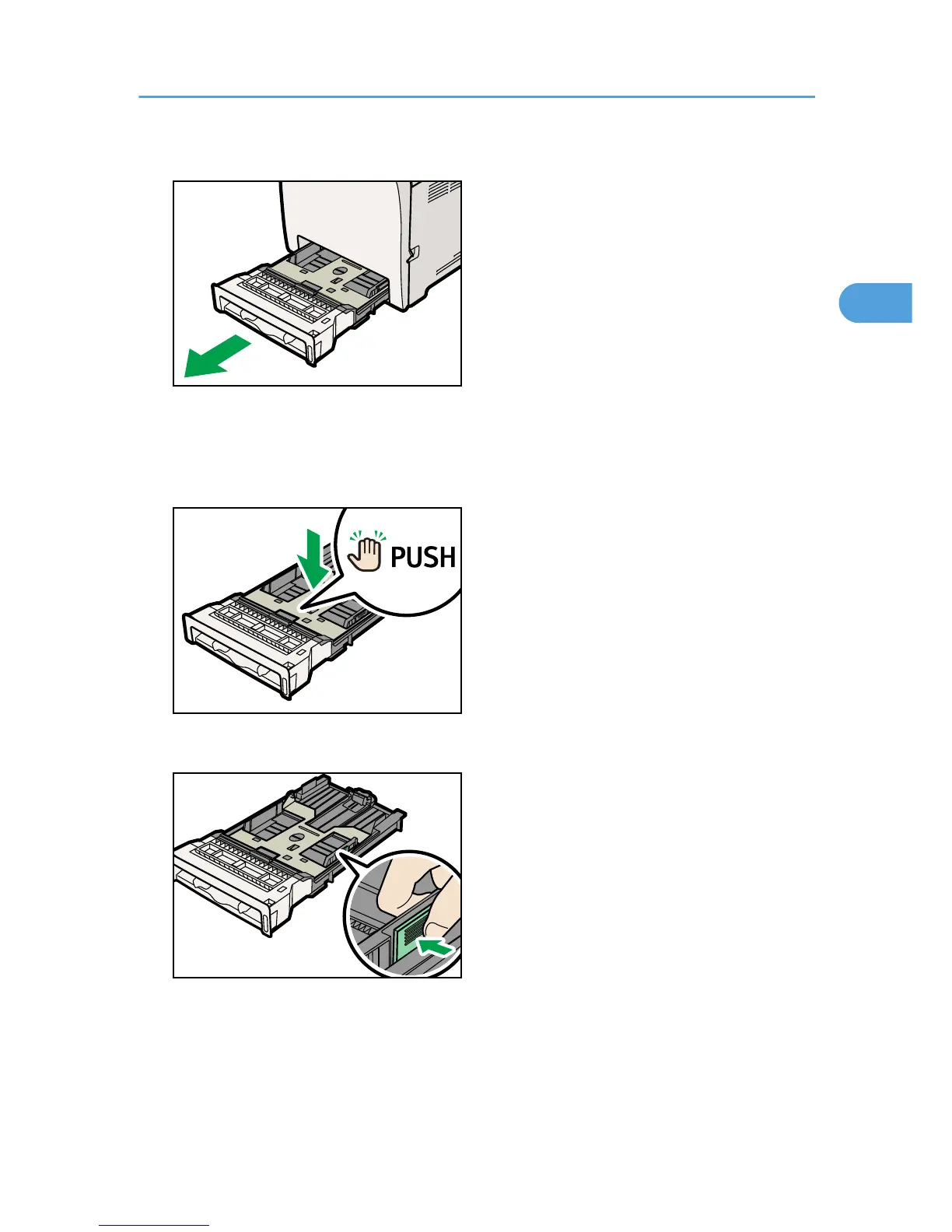 PUSH