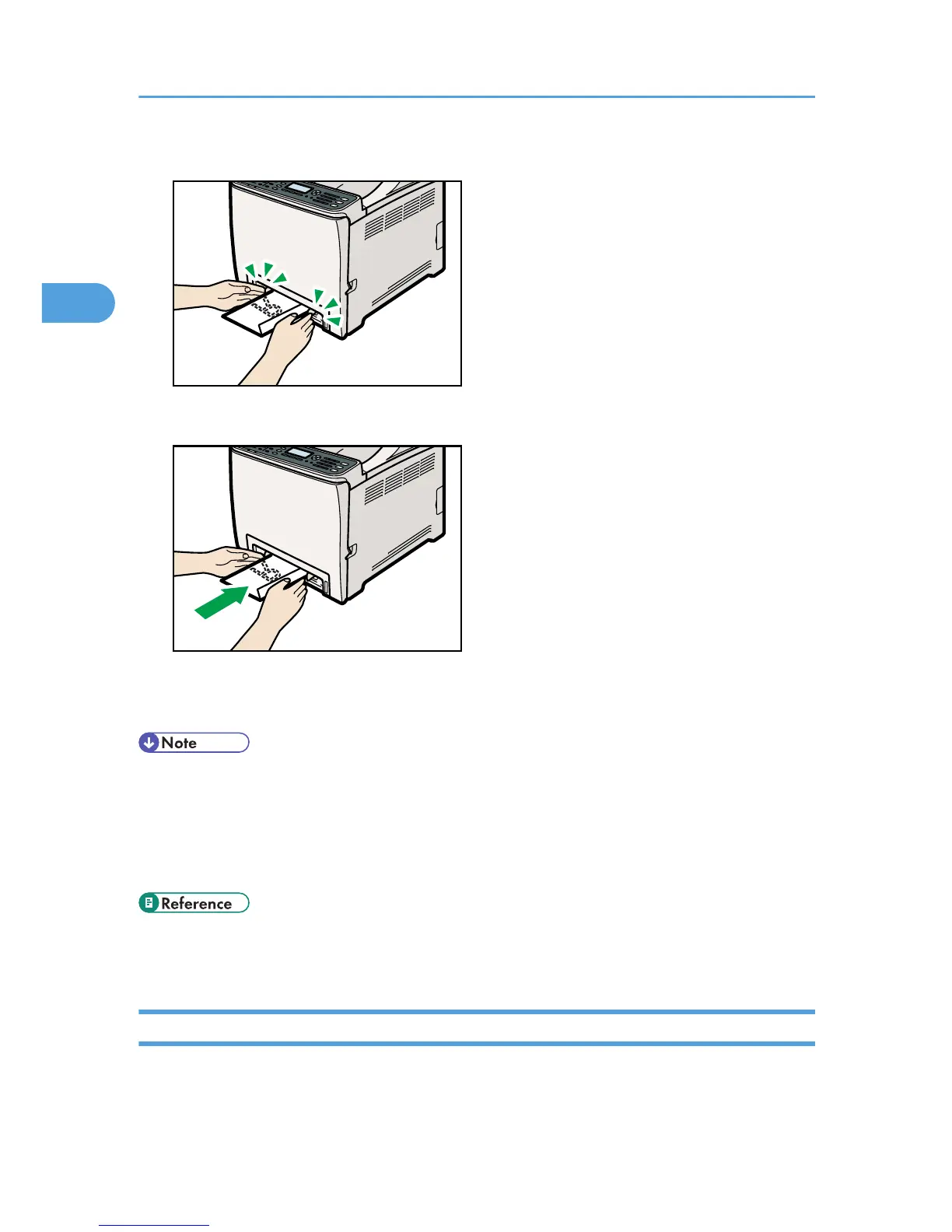 Note

Reference