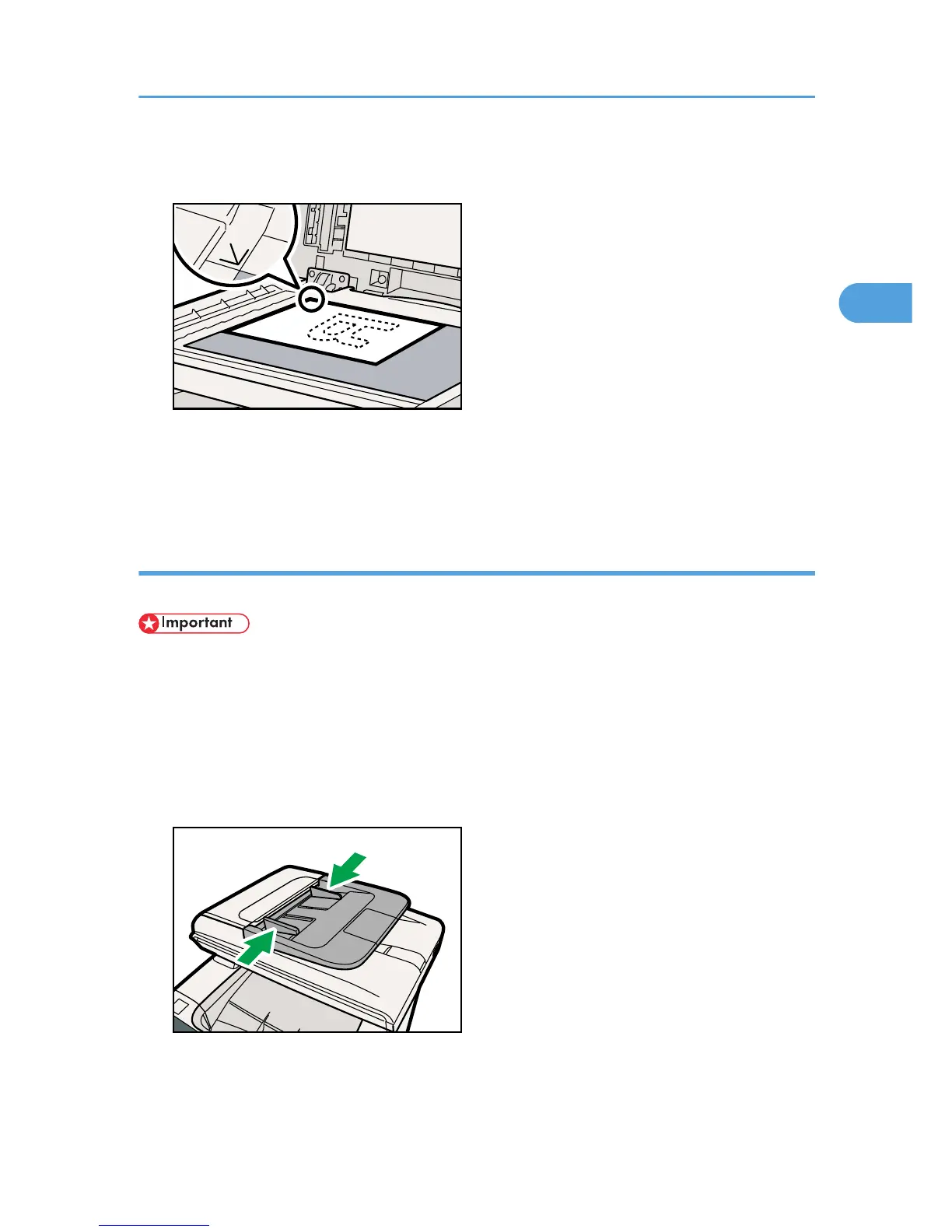 Important