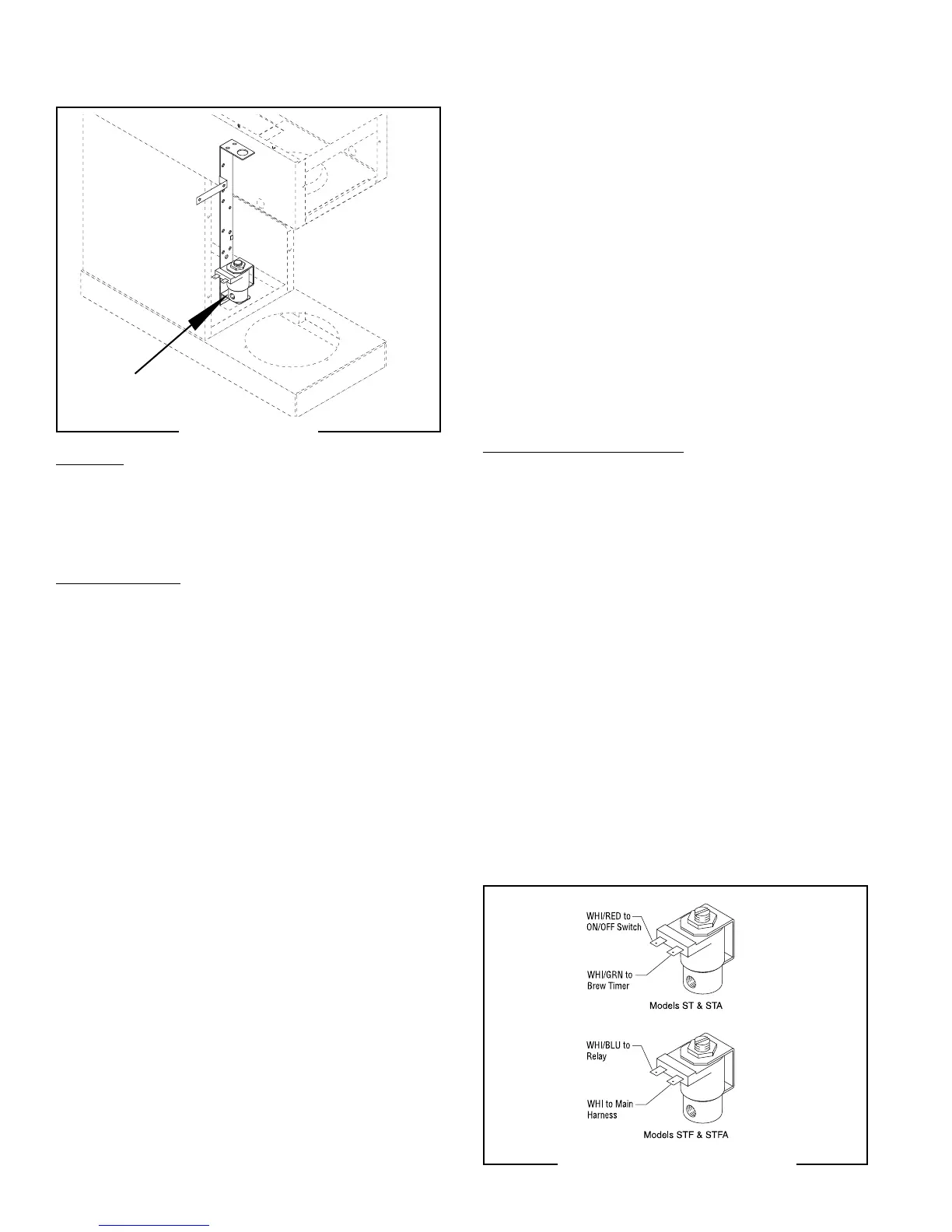 WHI/RED to ON/OFF Switch

WHI/GRN to Brew Timer

Models ST & STA

WHI/BLU to Relay

WHI to Main Harness

Models STF & STFA