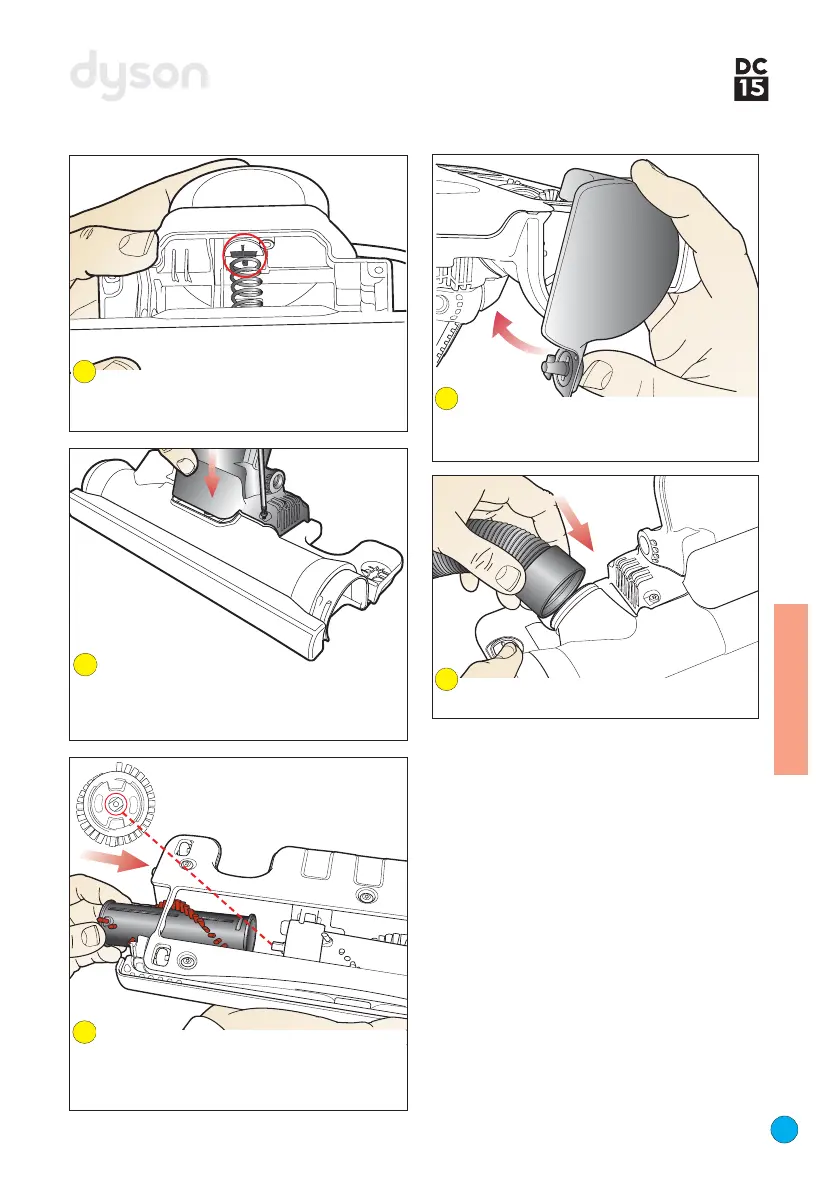 dyson

DC 15