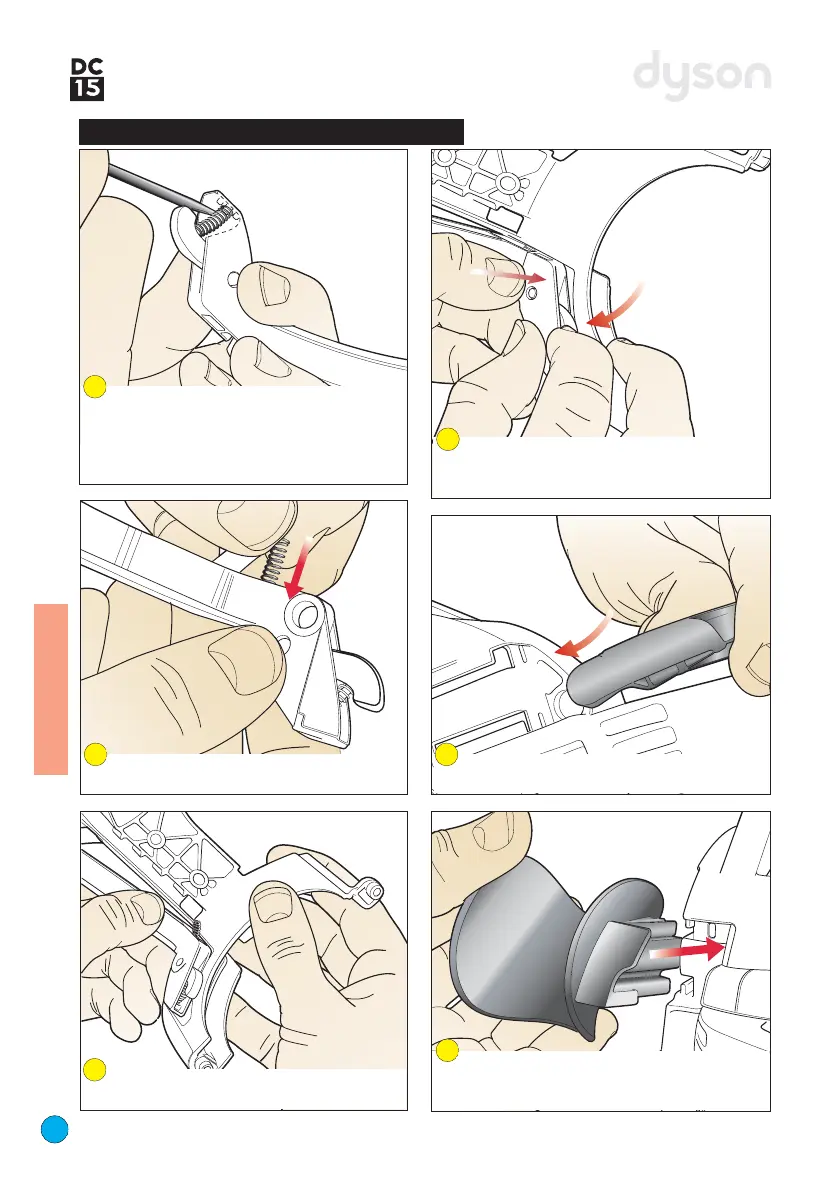 DC
15

dyson