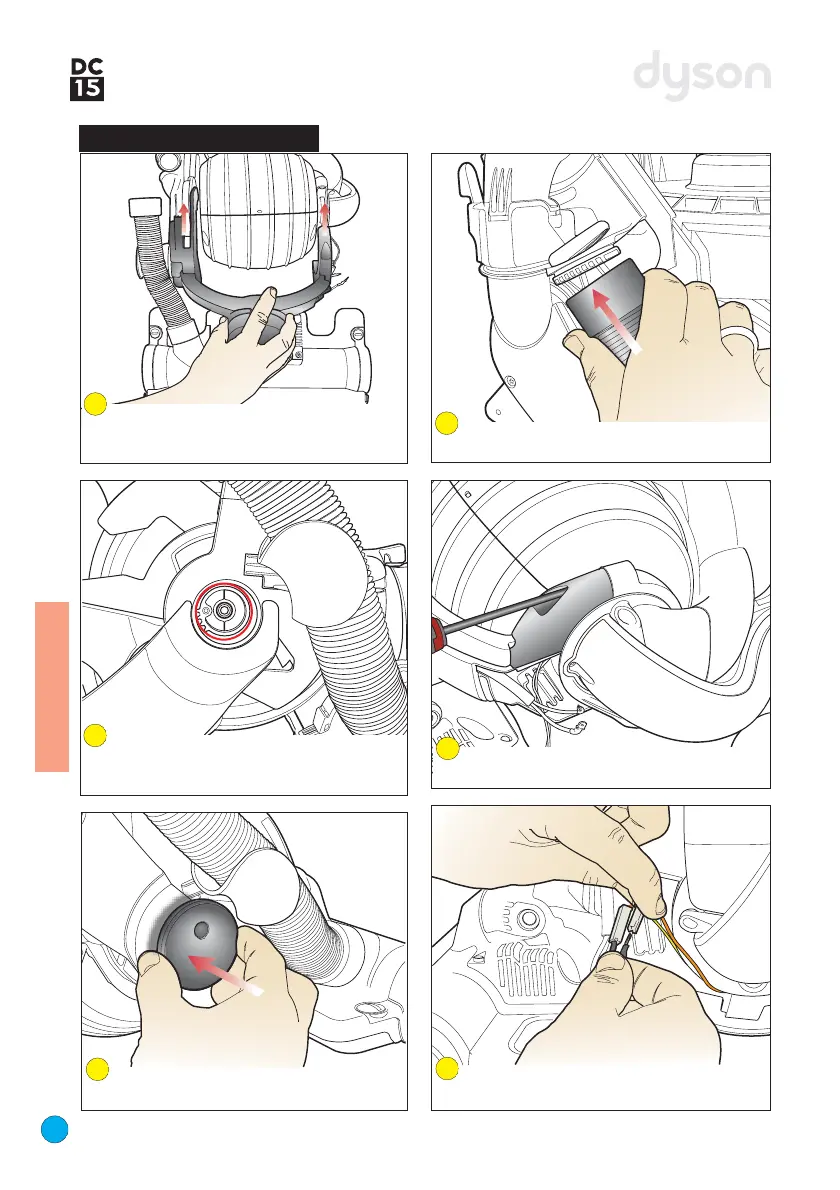 DC
15

dyson