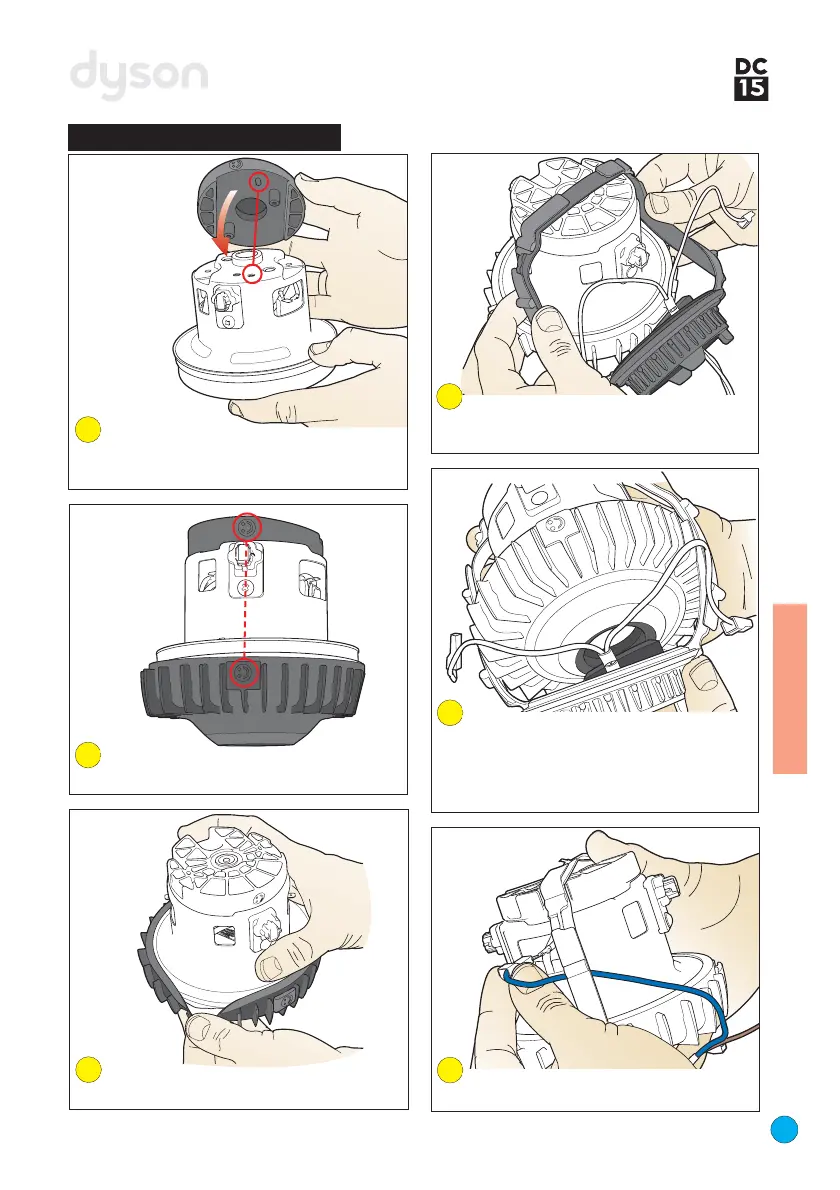 dyson

DC 15