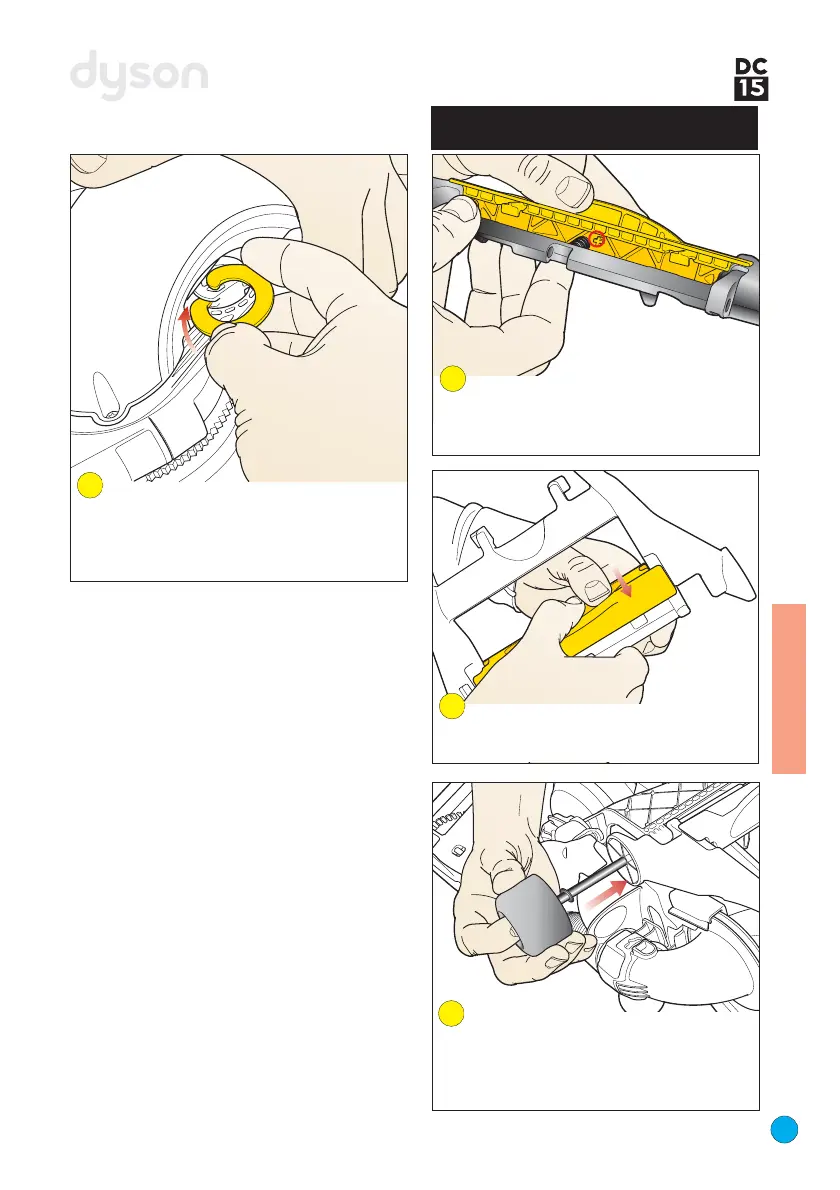 dyson

DC
15