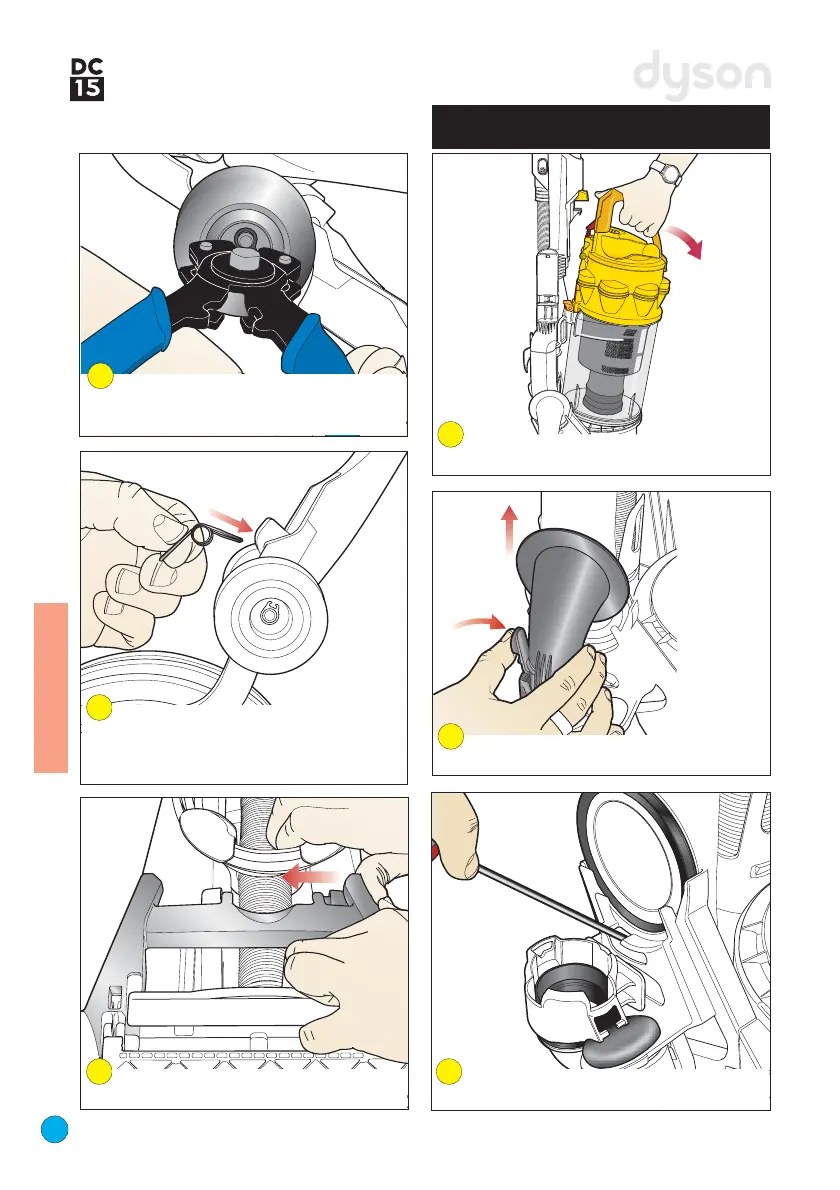 DC
15

dyson