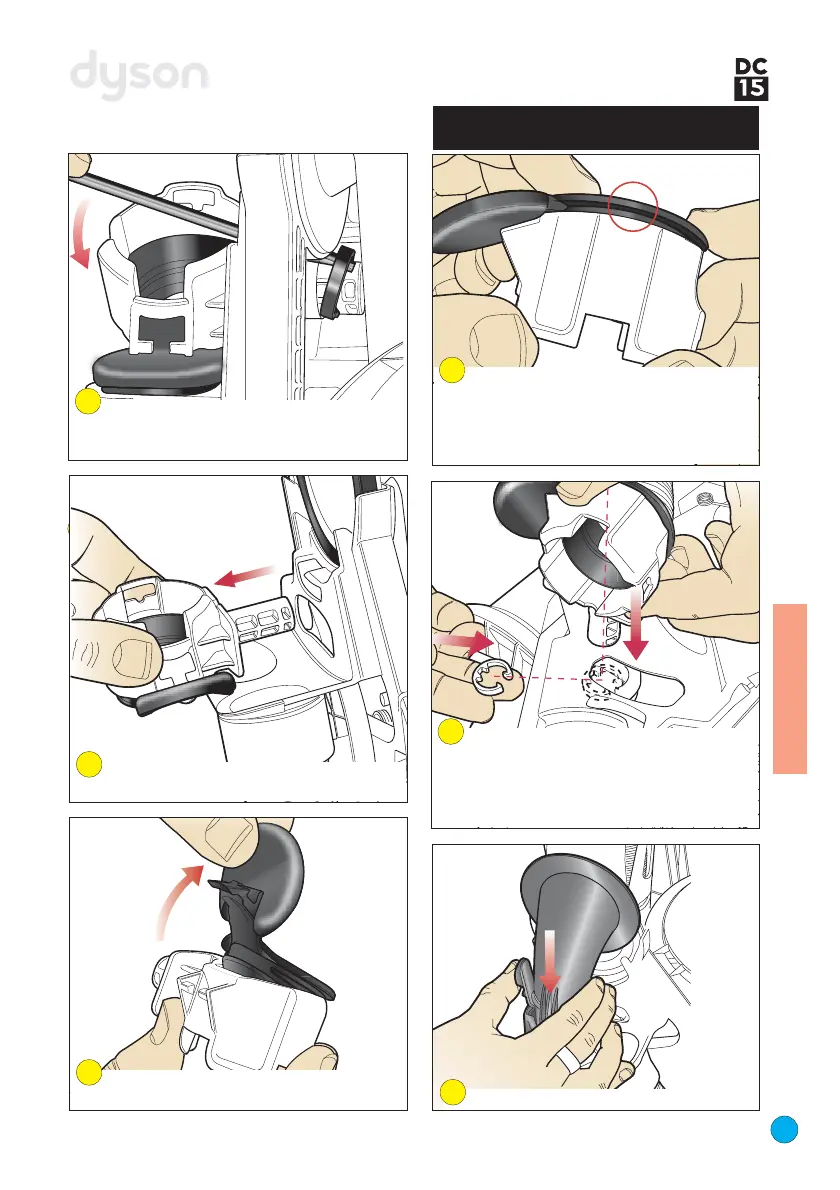 dyson

DC
15