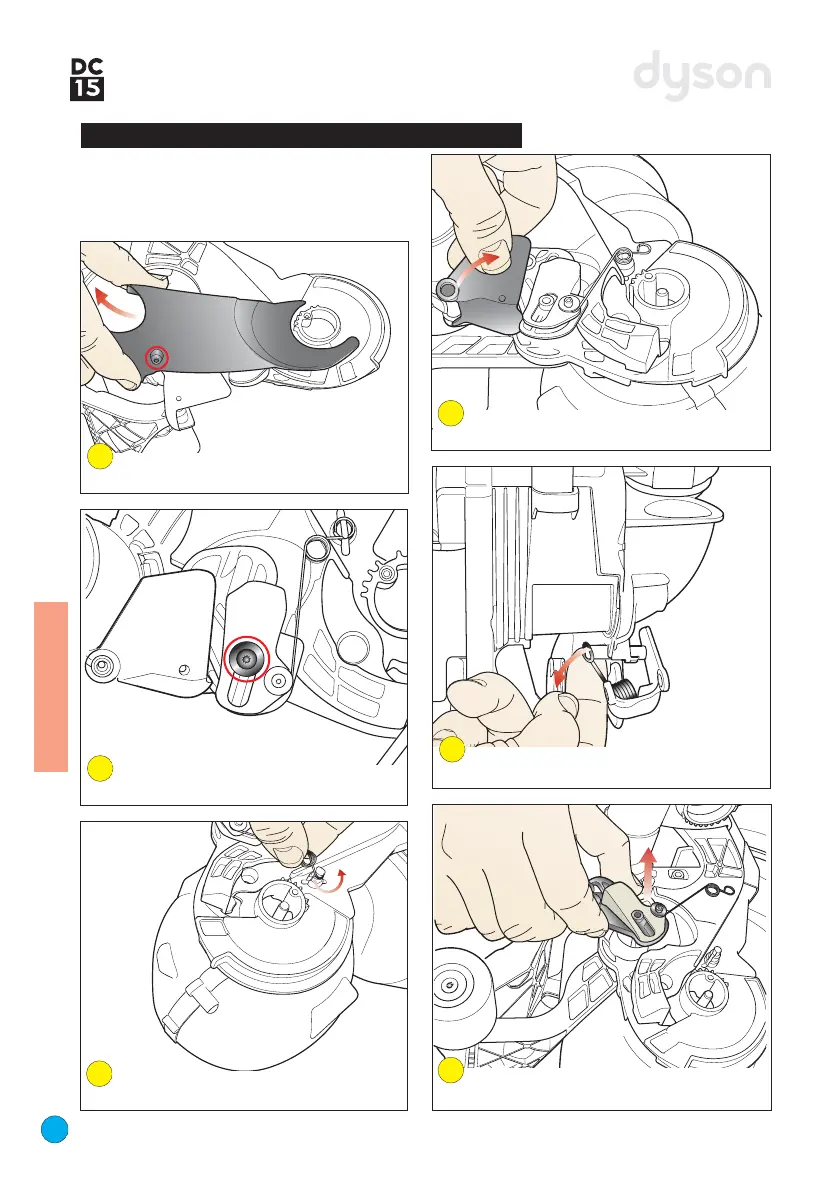 DC
15

dyson