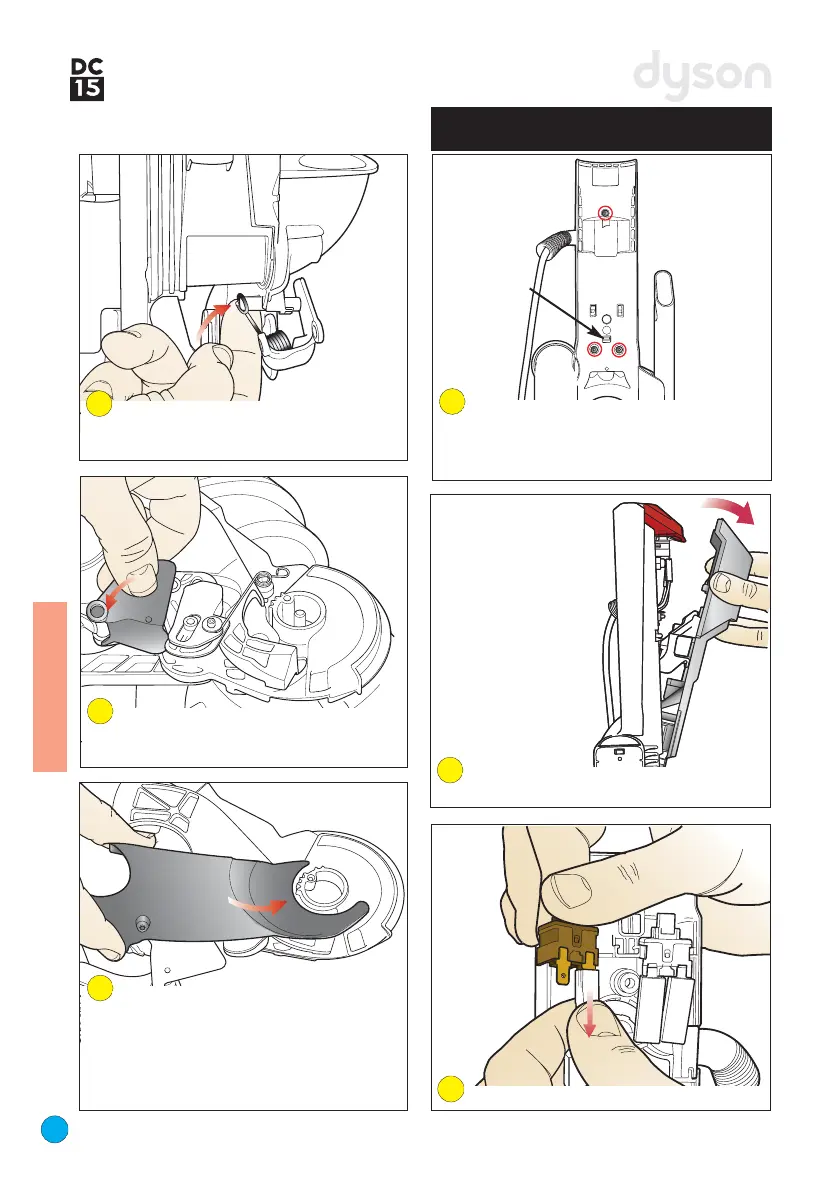 DC
15

dyson