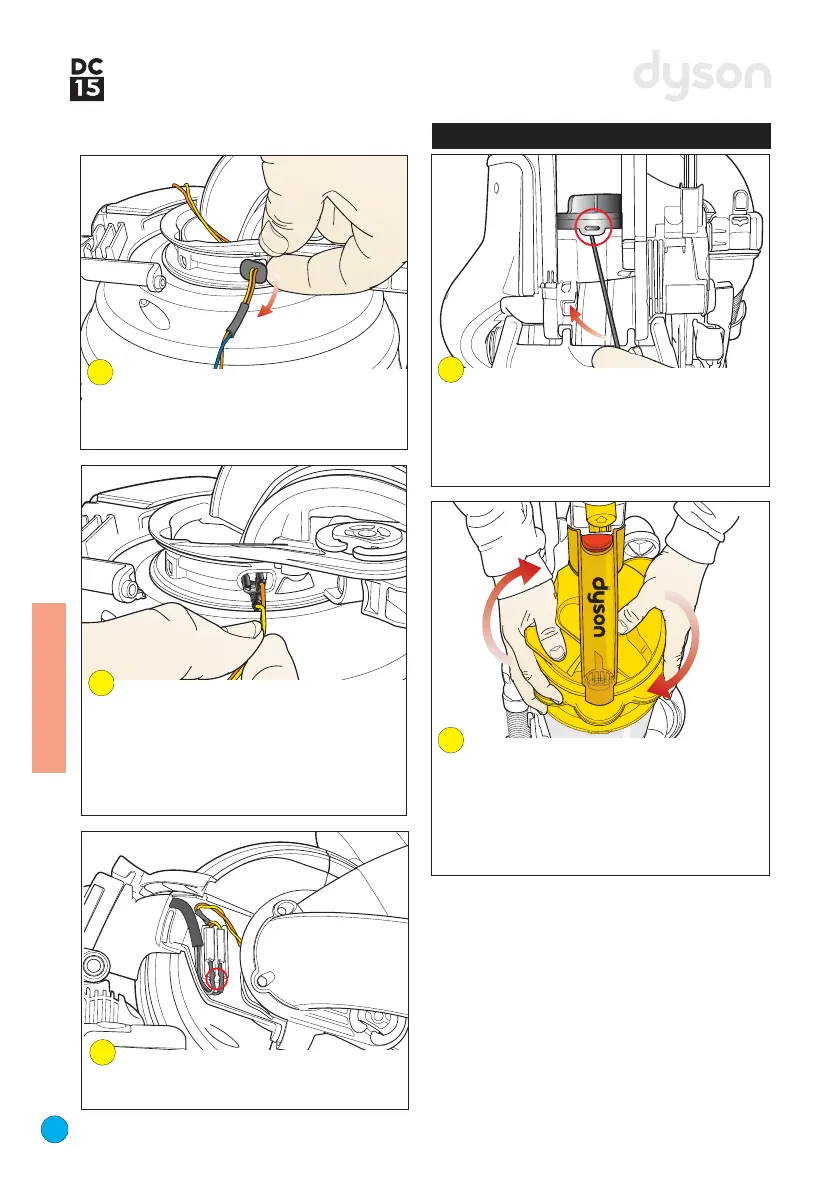 DC
15

dyson

dyson