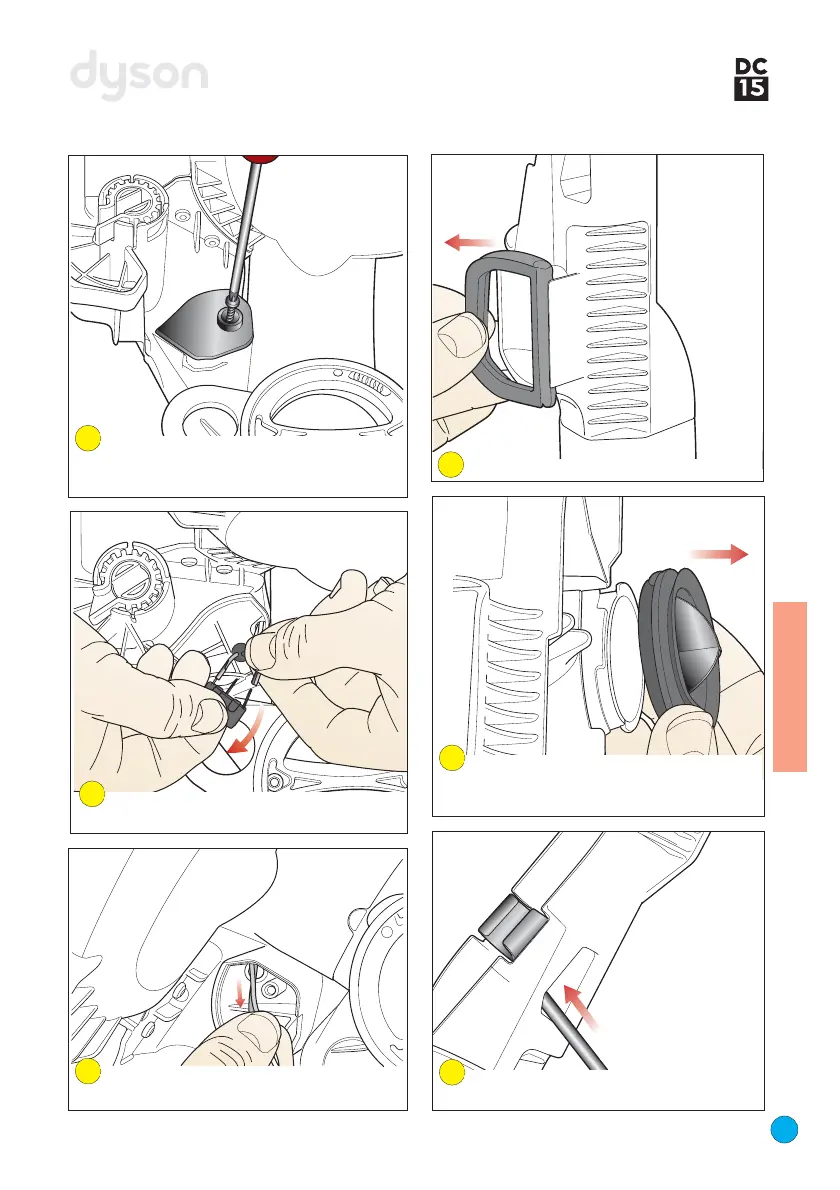 dyson

DC
15