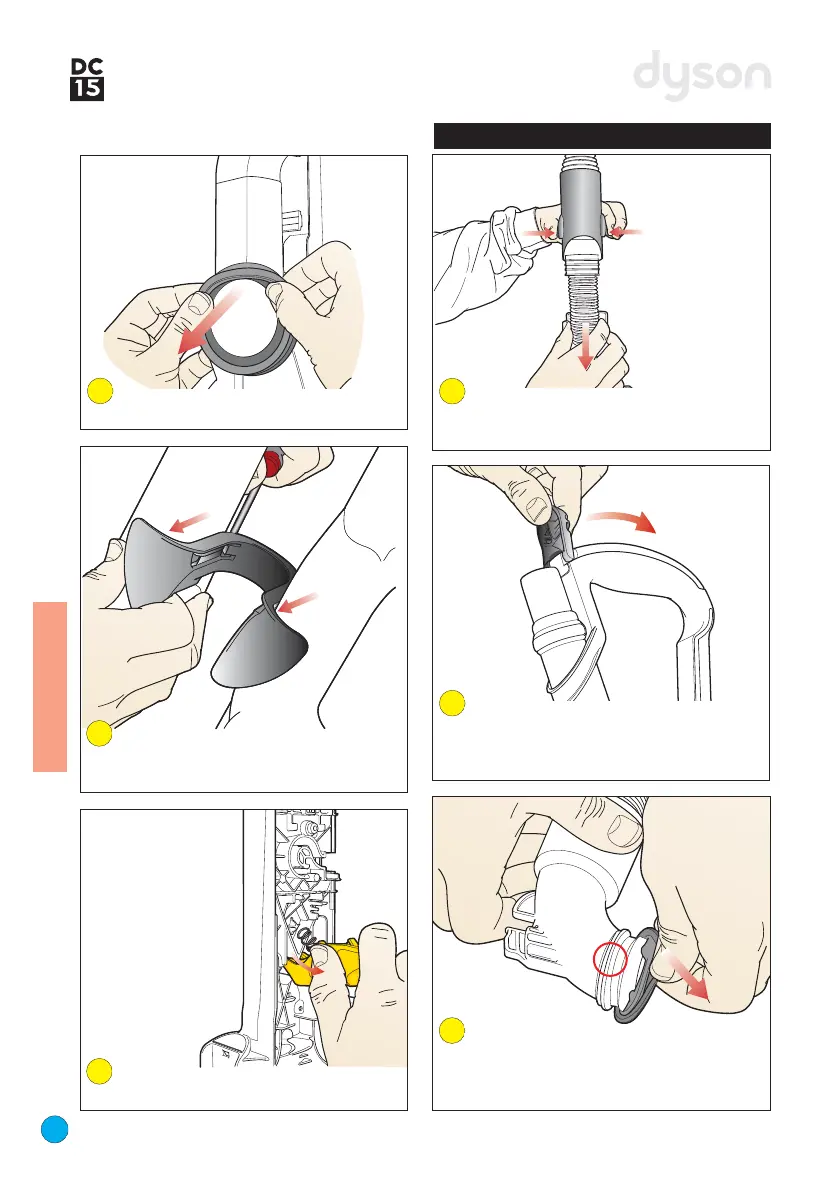 DC
15

dyson