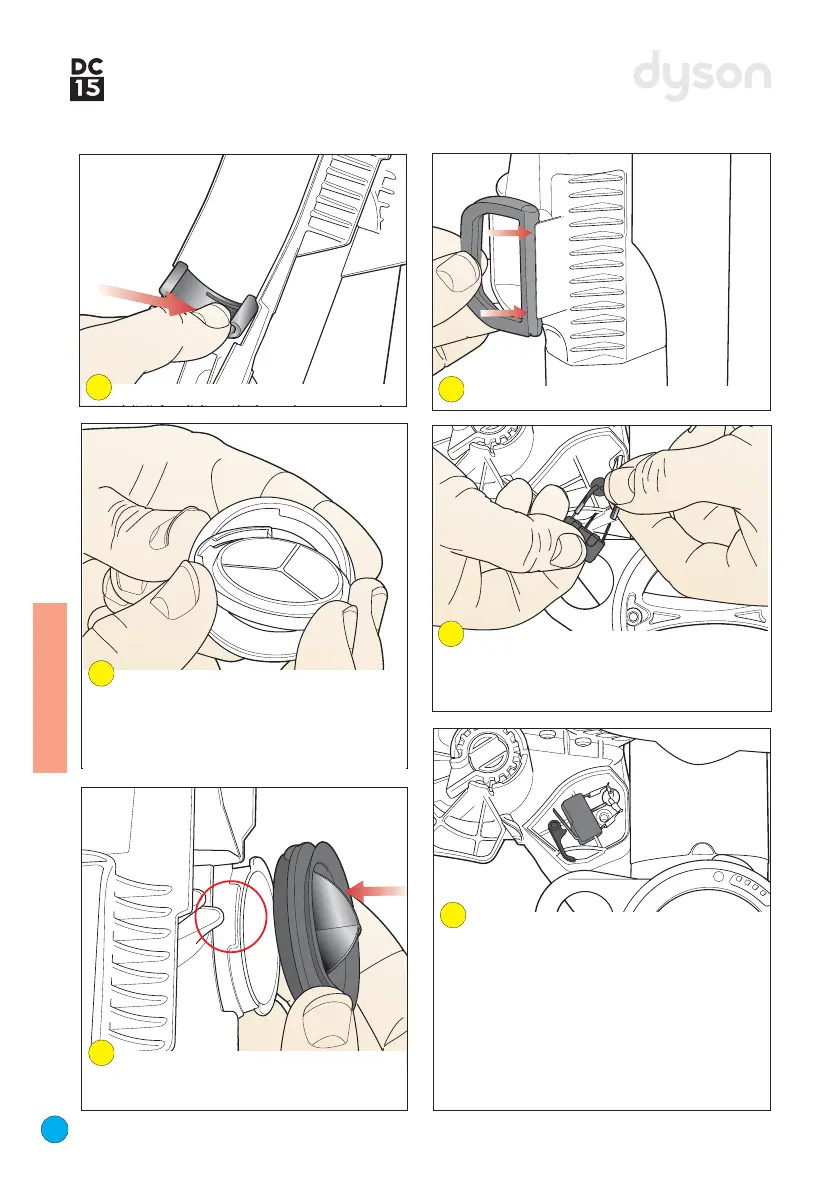 DC 15

dyson