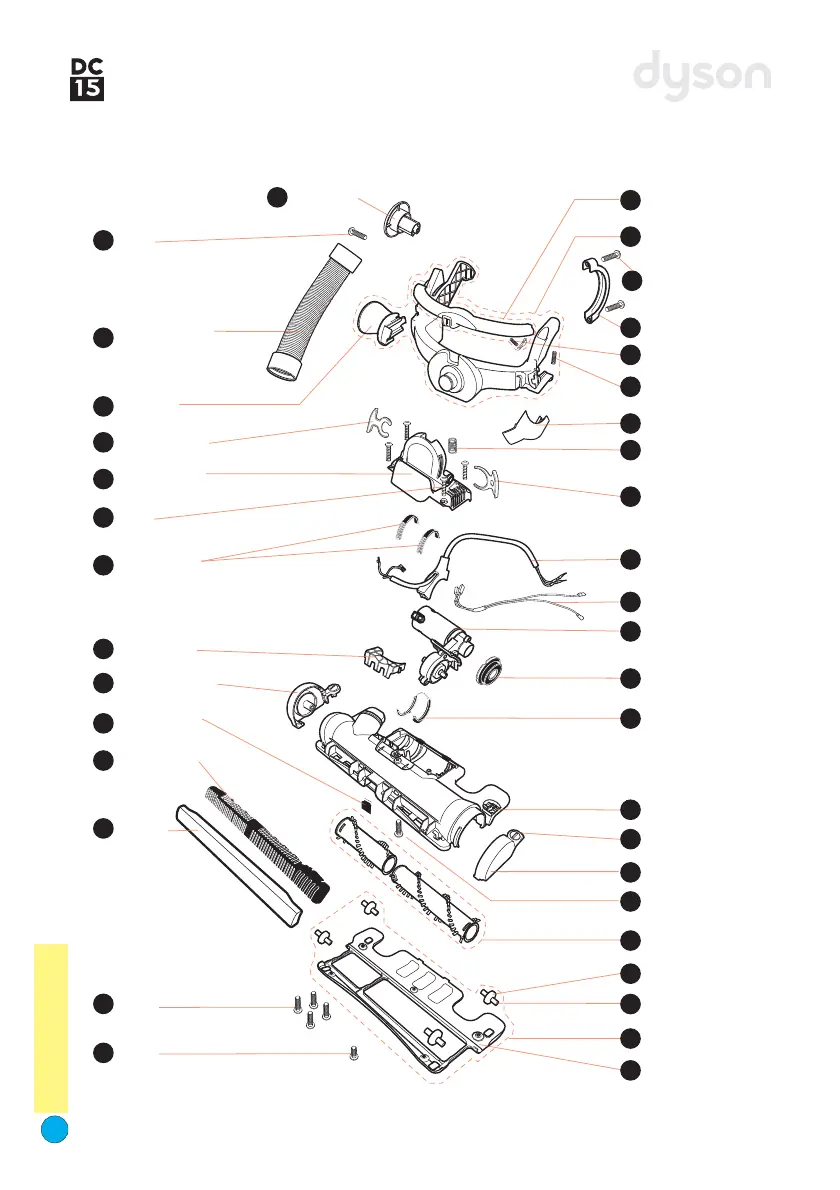 DC
15

dyson