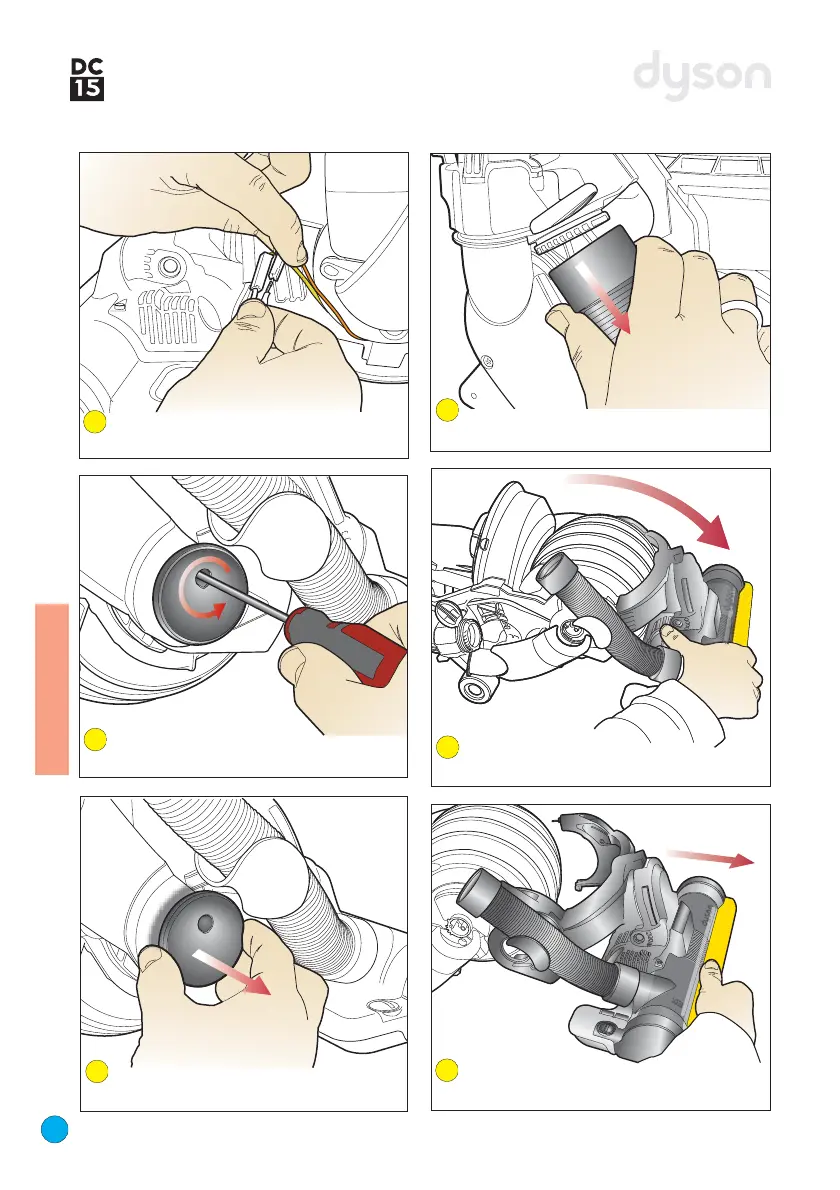 DC 15

dyson