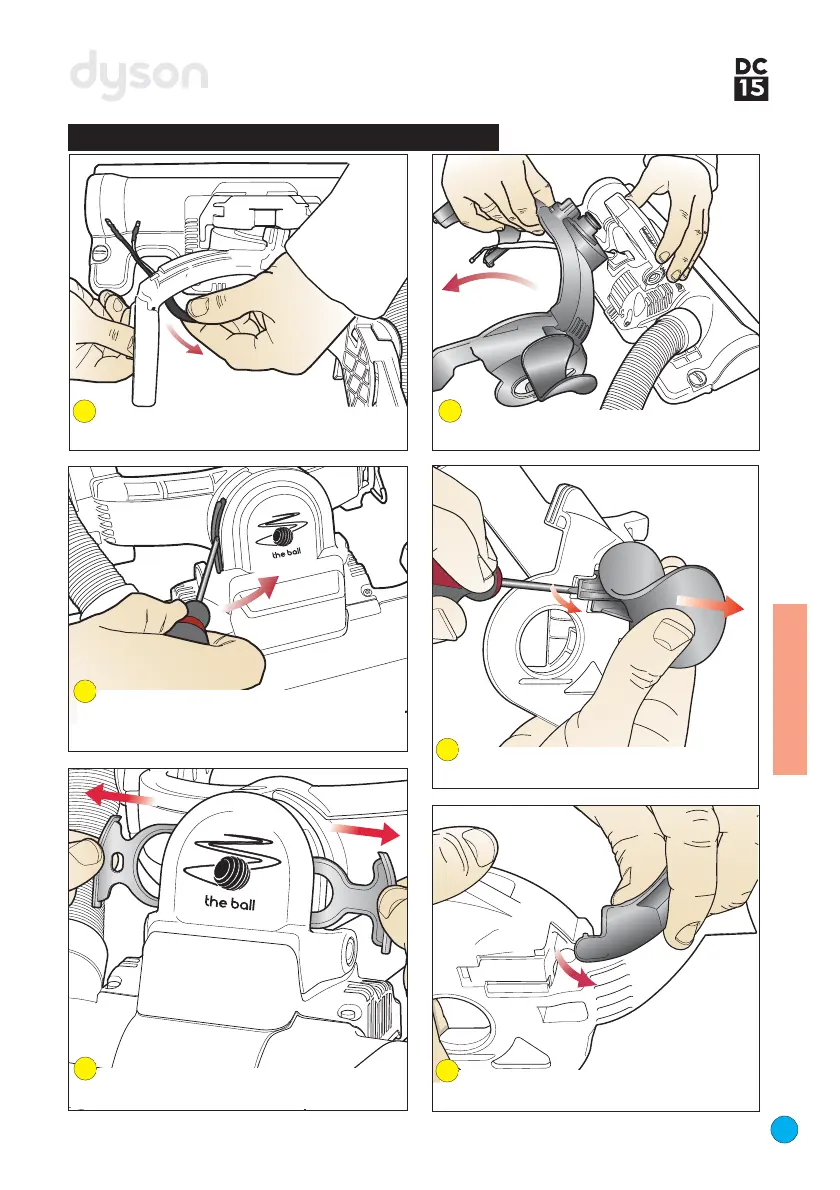 dyson

DC
15

the ball

the ball