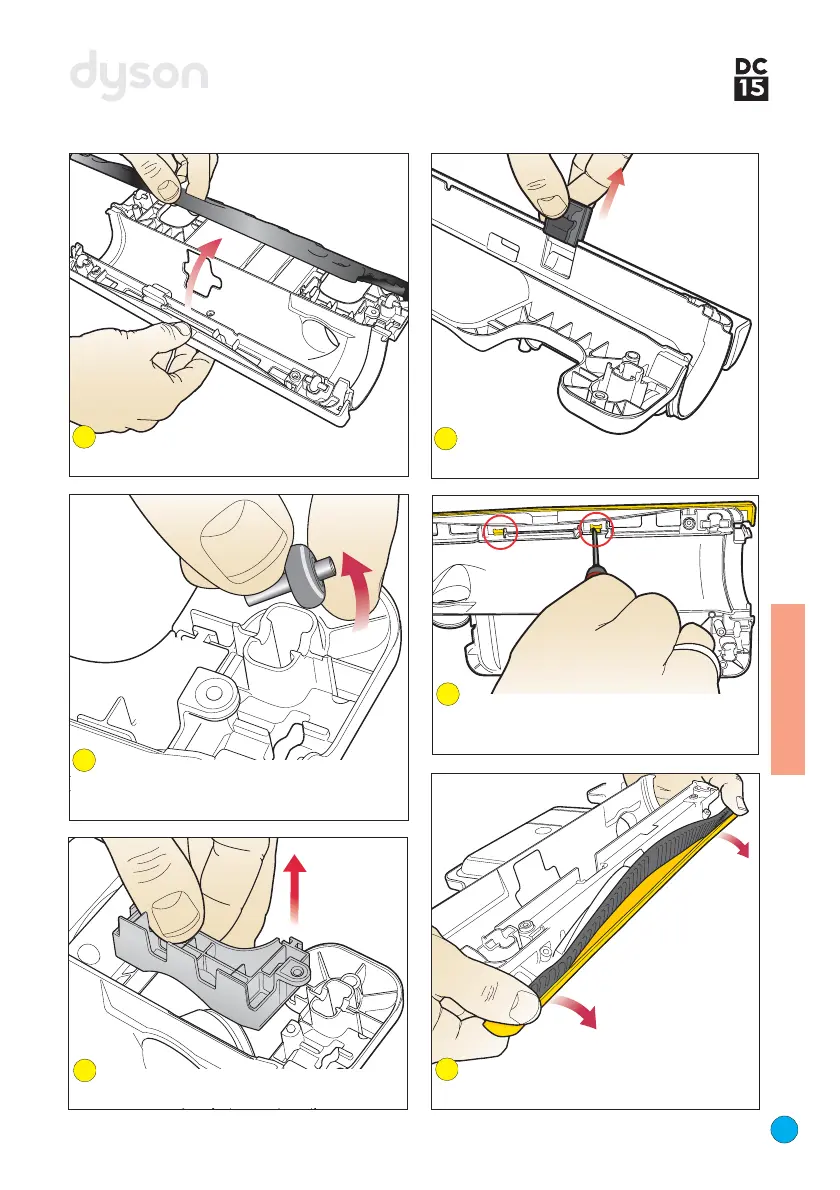 dyson

DC
15