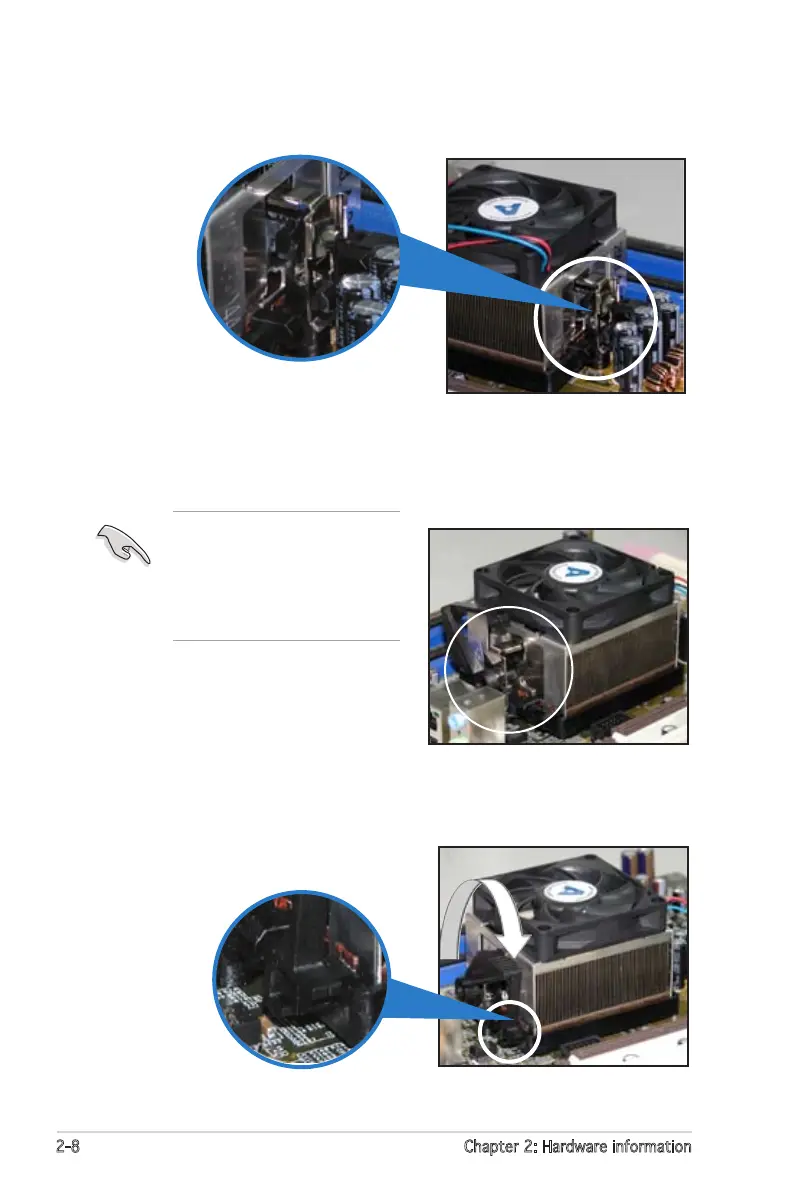 2-8

Chapter 2: Hardware information