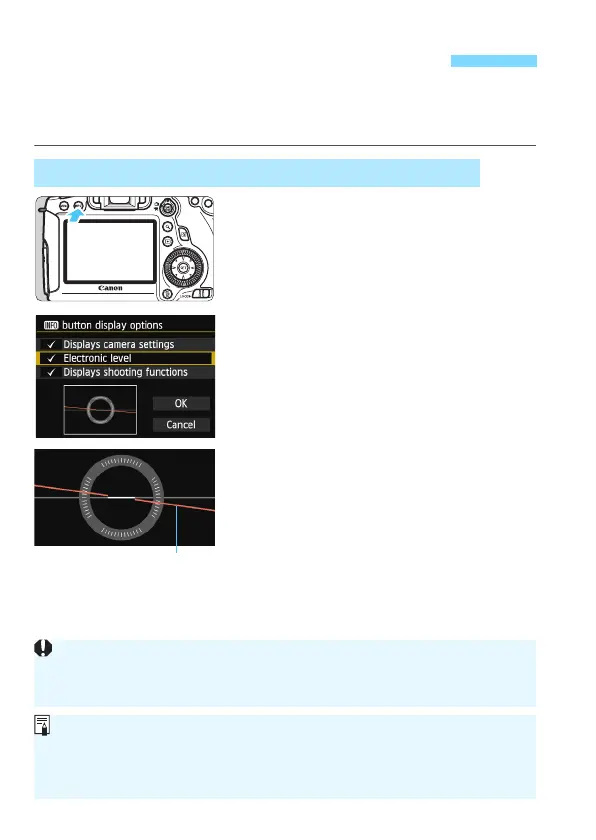 Canon

INFO button display options
✓ Displays camera settings
✓ Electronic level
✓ Displays shooting functions
OK
Cancel