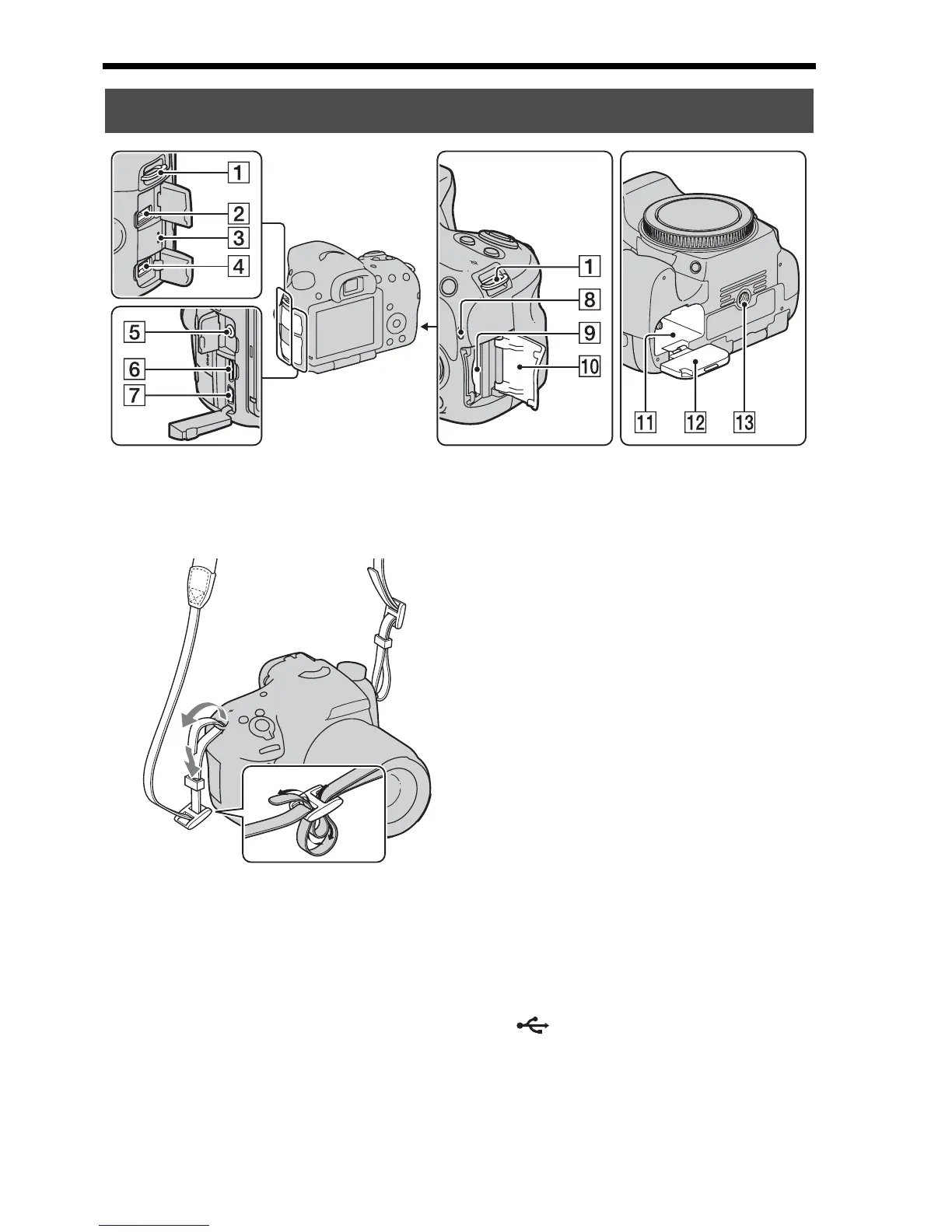 1

2

3

4

5

6

7

1

8

9

10

11

12

13