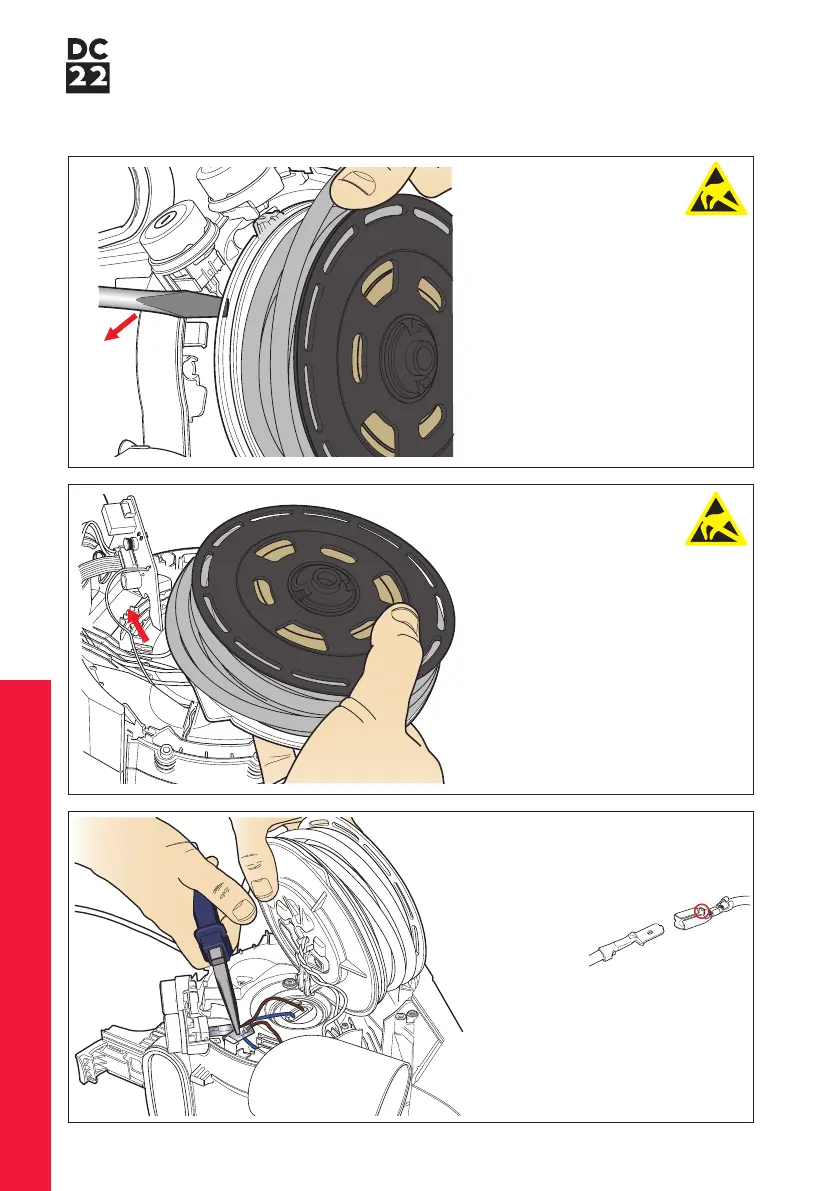 DC
22