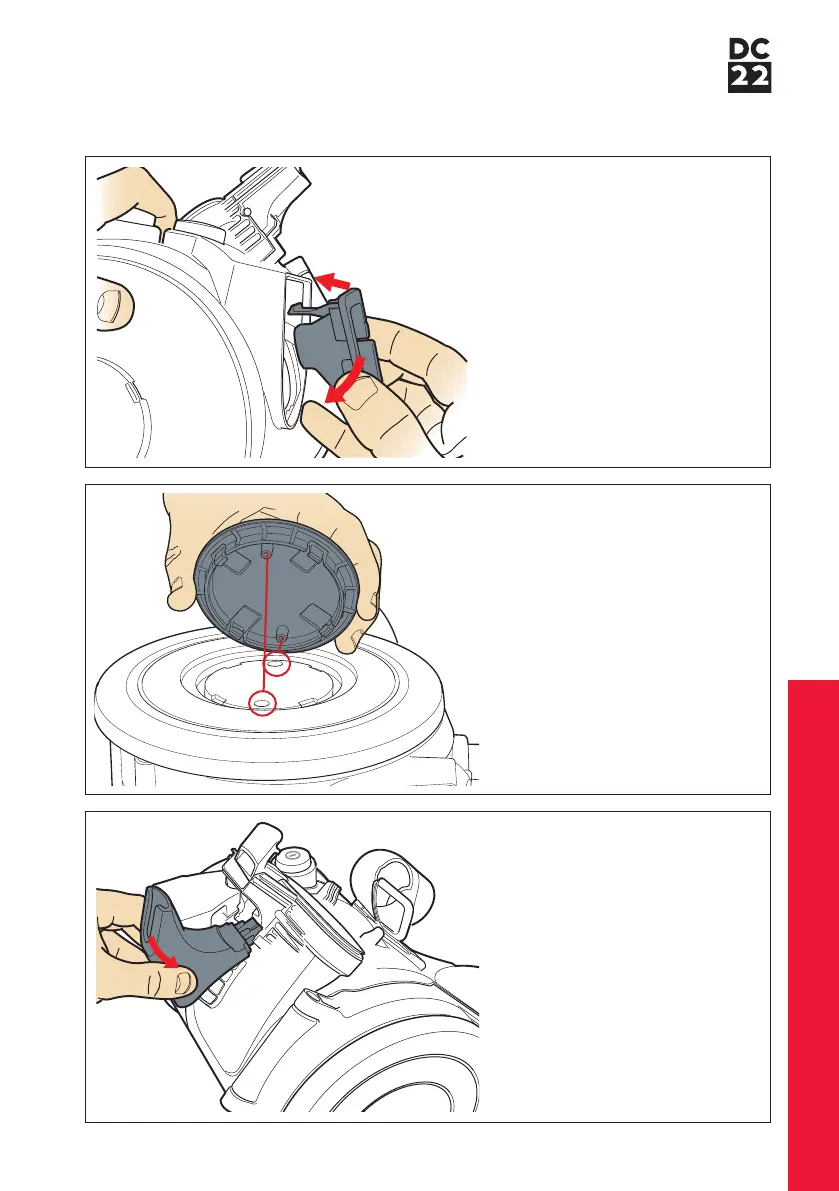 DC
22