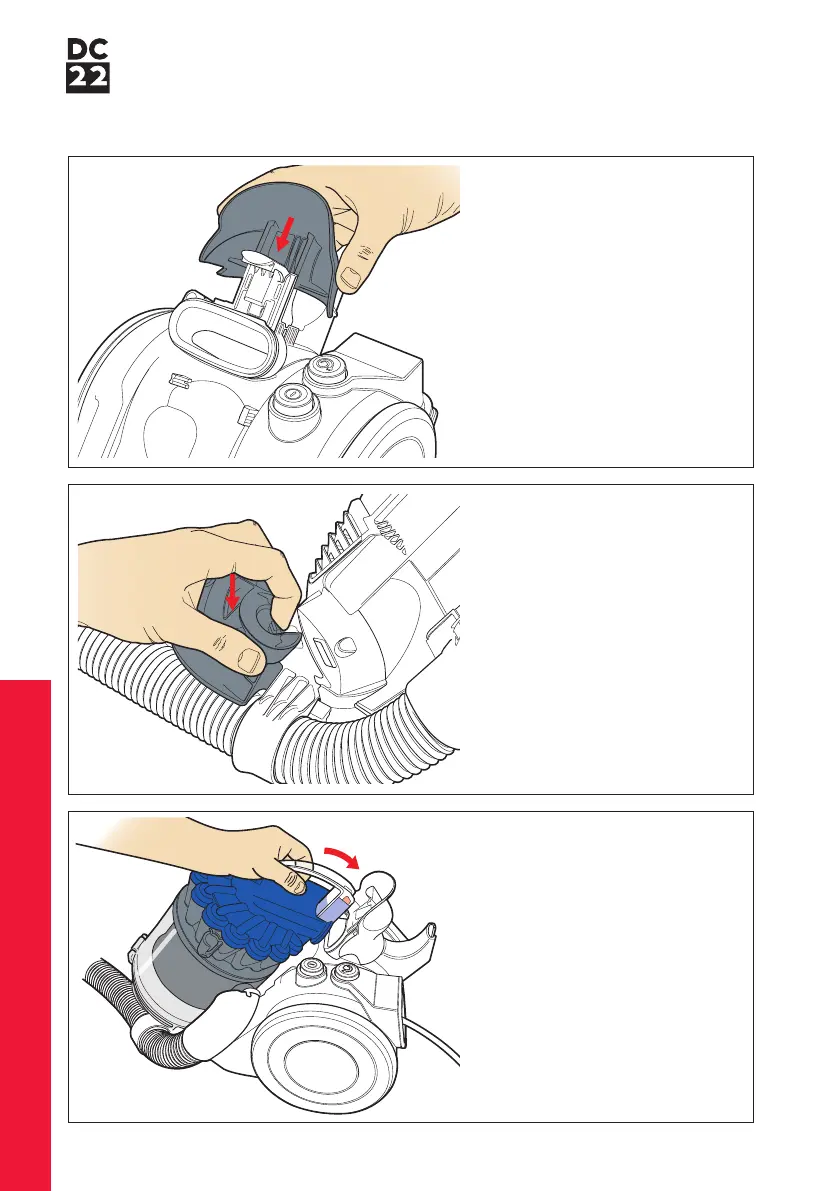 DC
22